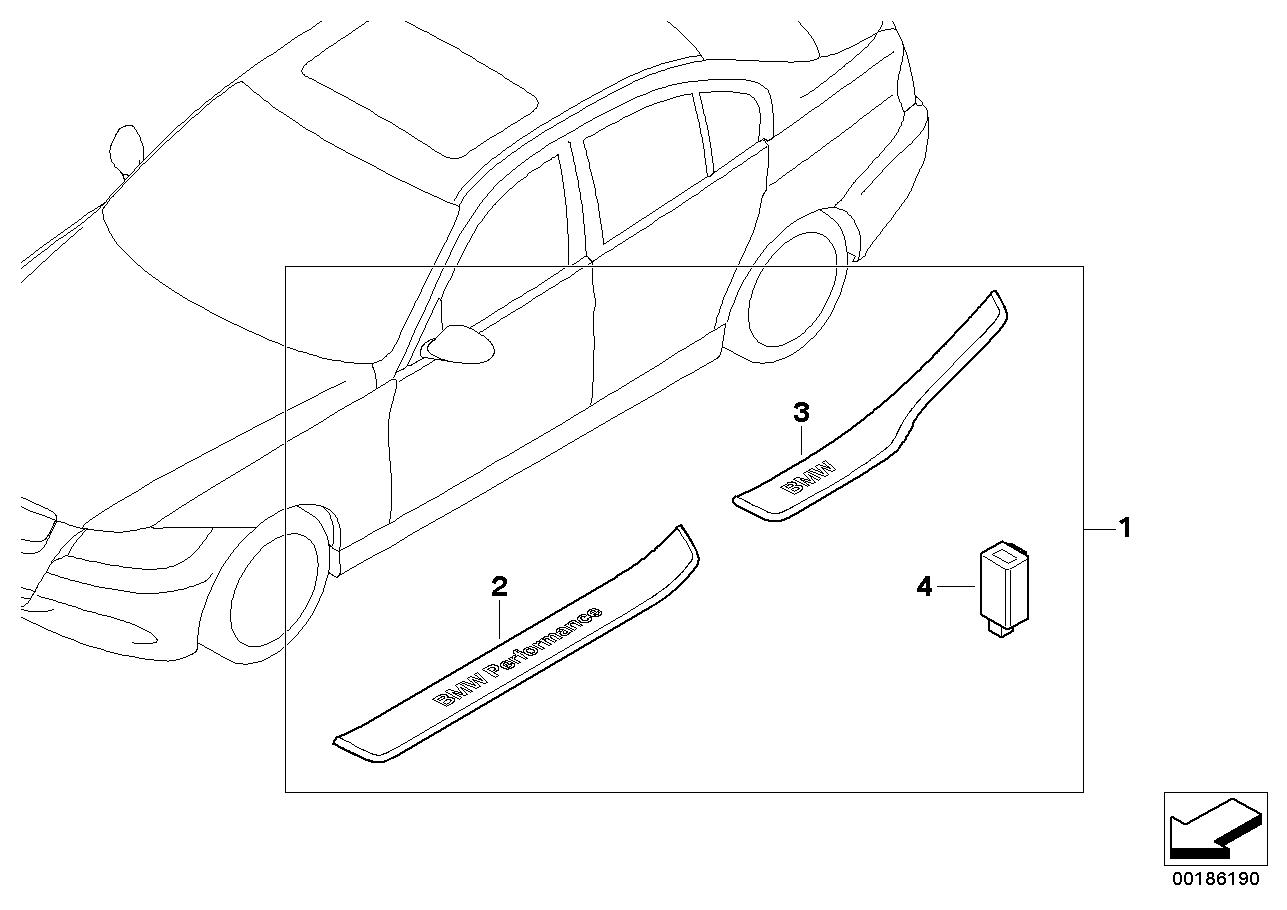 3
BMW
1
2
BMW Performance
4
00186190