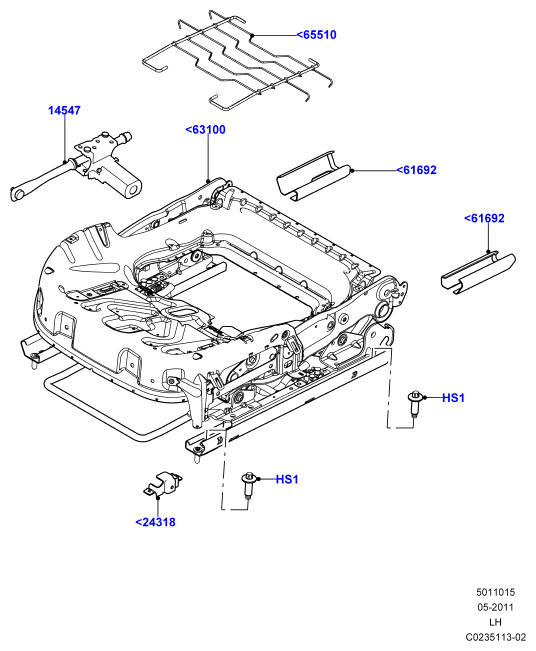 <65510

14547

<63100

<61692

<61692

HS1

HS1

<24318

5011015
05-2011
LH
C0235113-02