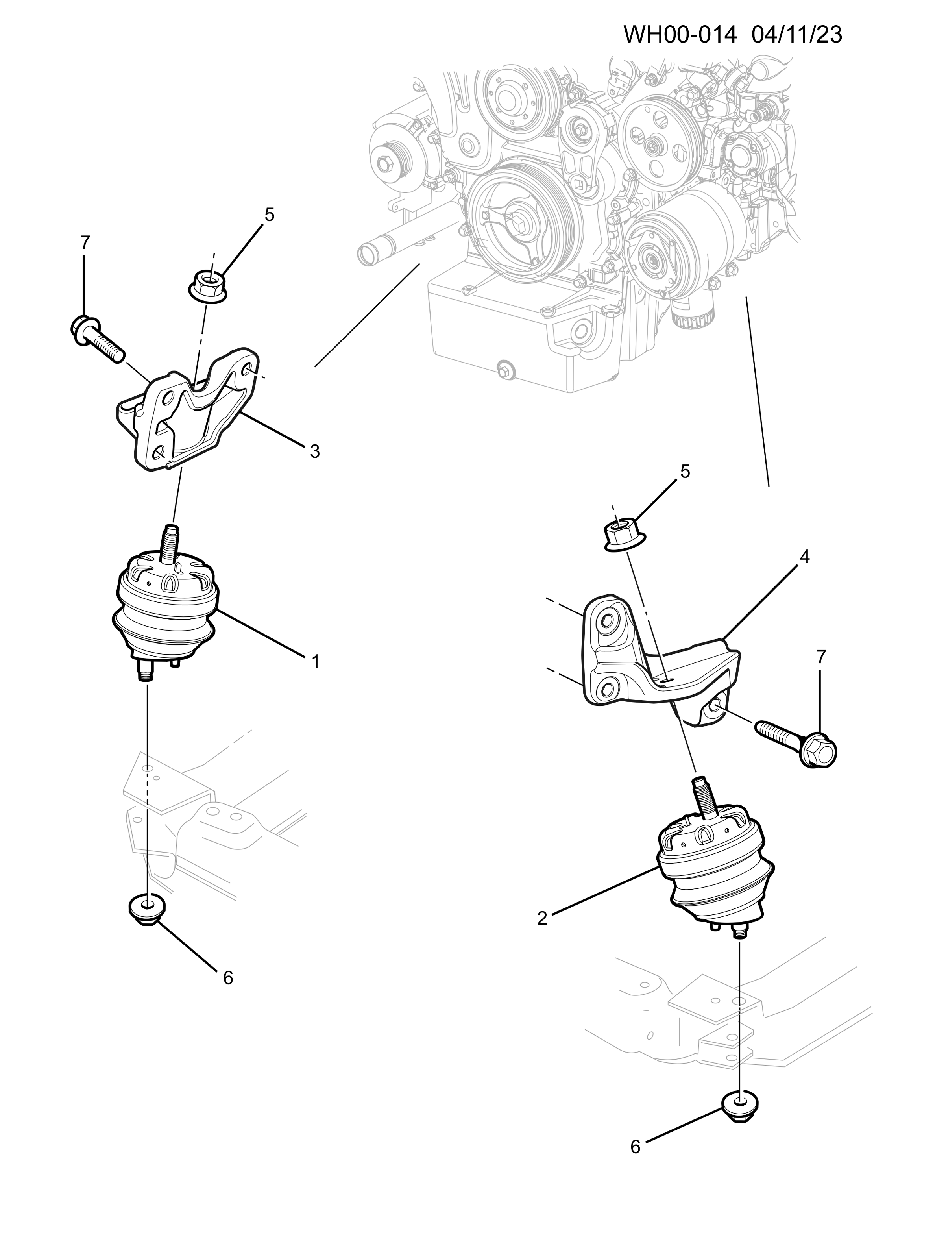 WH00-014 04/11/23

7
5
3
1
6
5
4
7
2
6