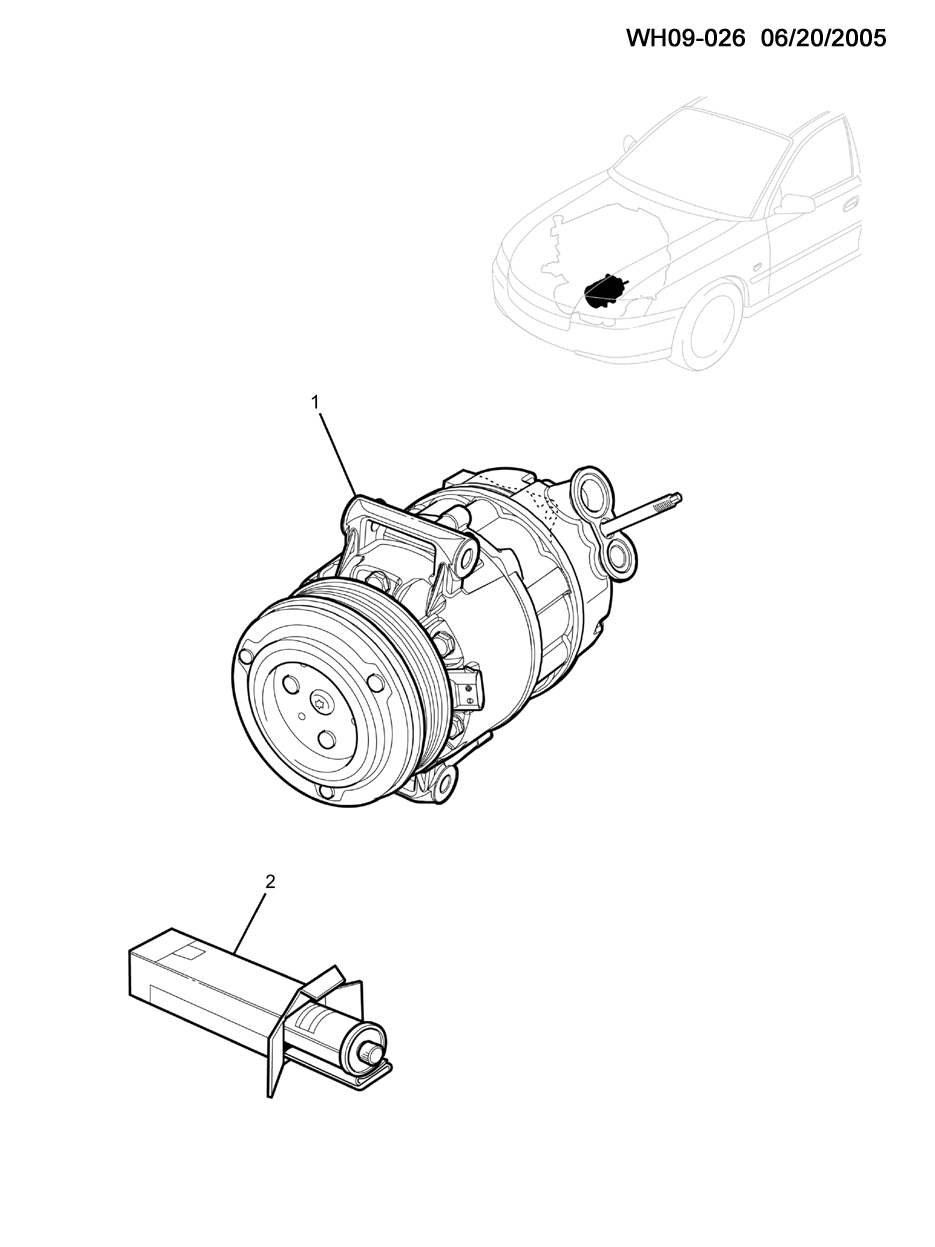 WH09-026 06/20/2005

1

2