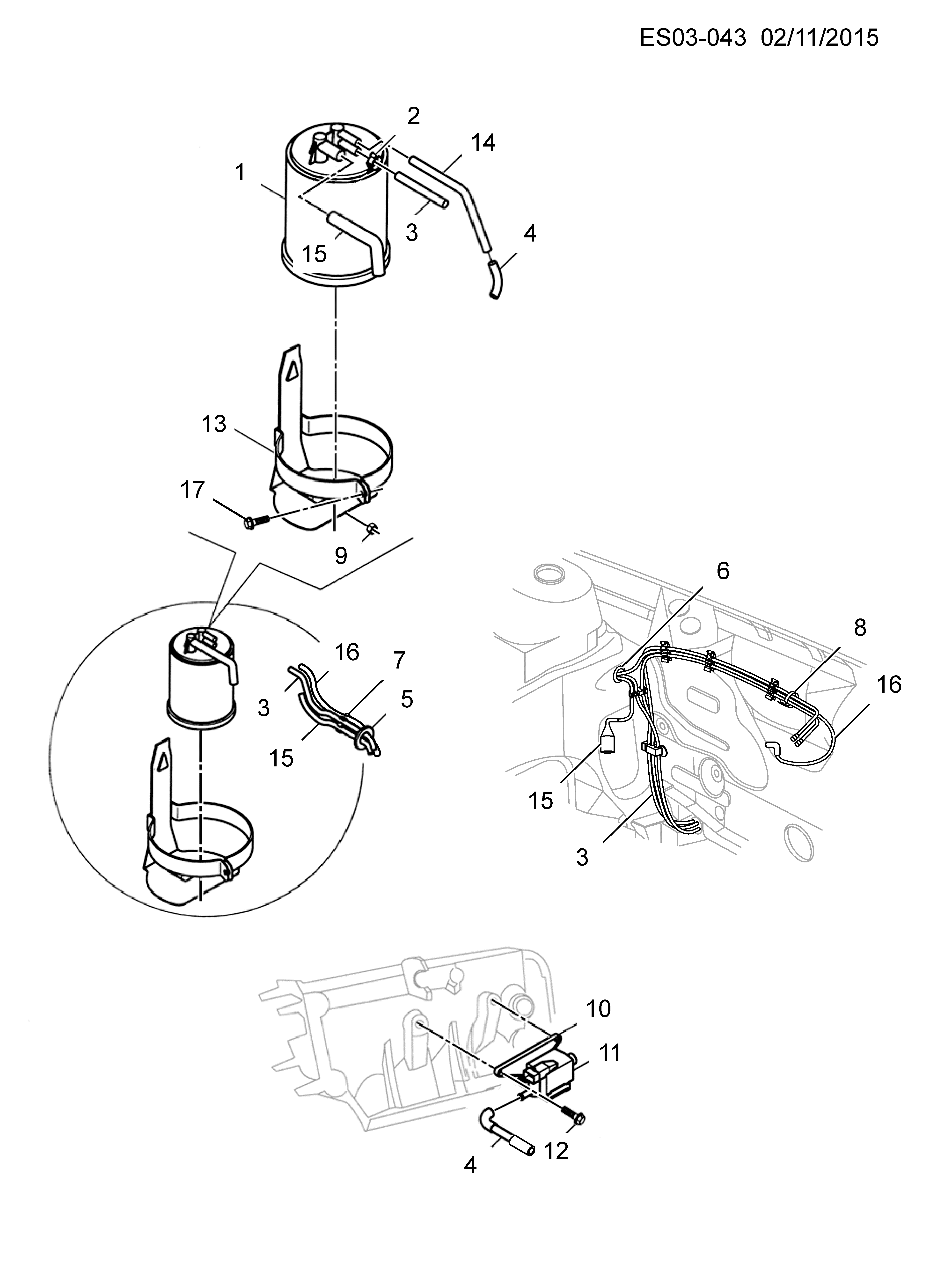 ES03-043 02/11/2015

2
14
1
3
4
15

13
17
9

16
7
3
5
15

6
8
16
15
3

10
11
12
4