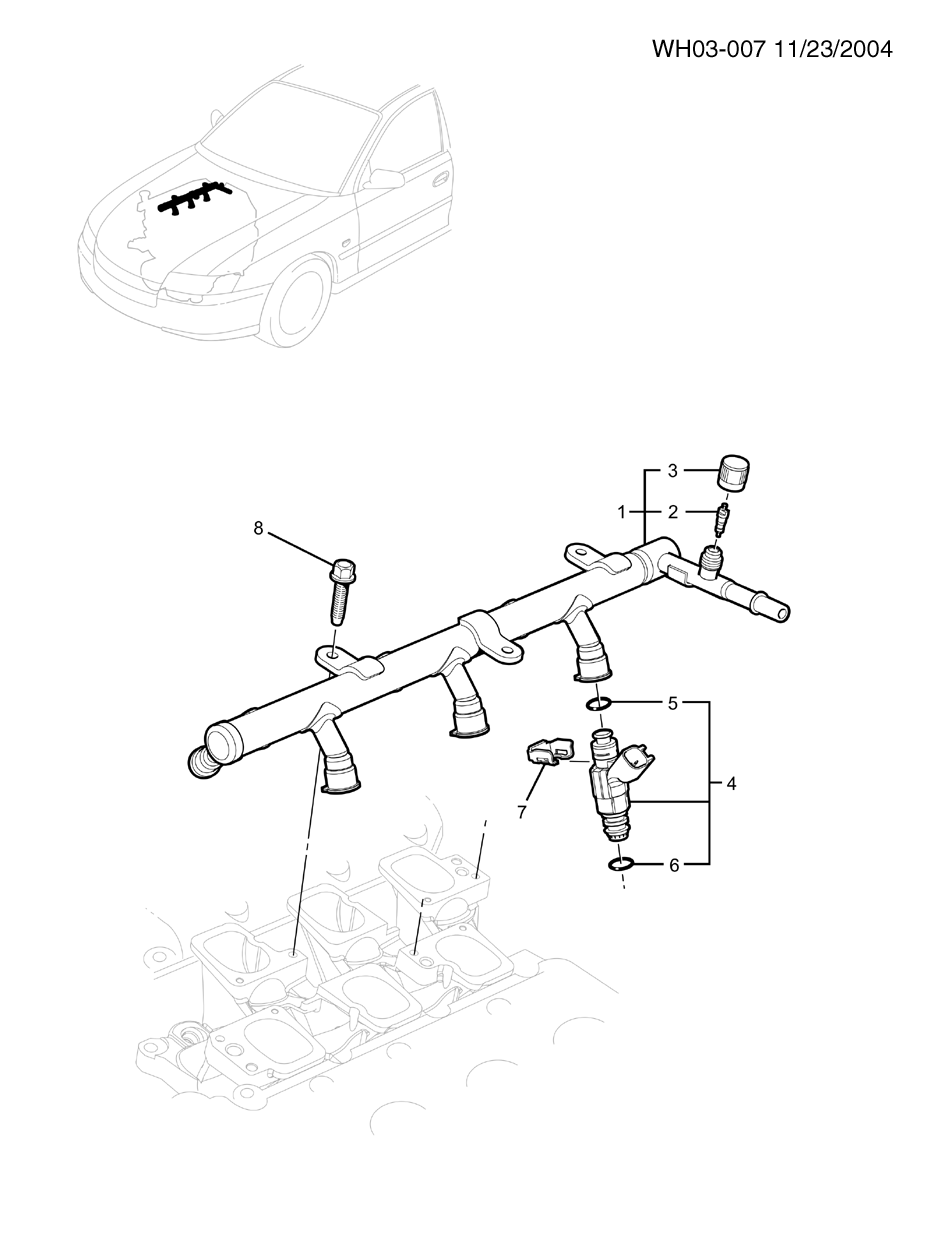 WH03-007 11/23/2004

3
1
2
8
5
4
7
6