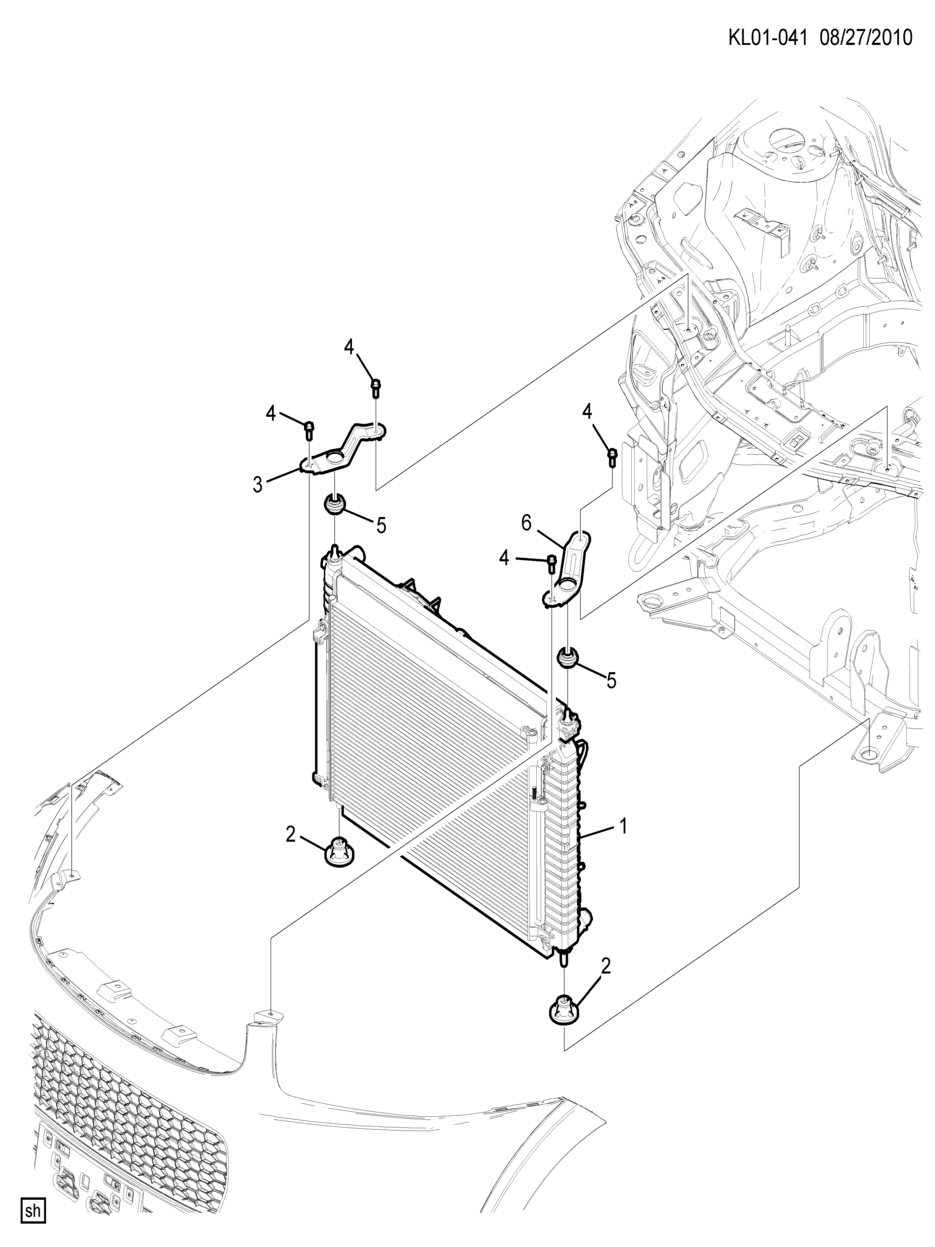 KL01-041 08/27/2010

4
4
3
5
4
6
4
5
2
1
2

sh