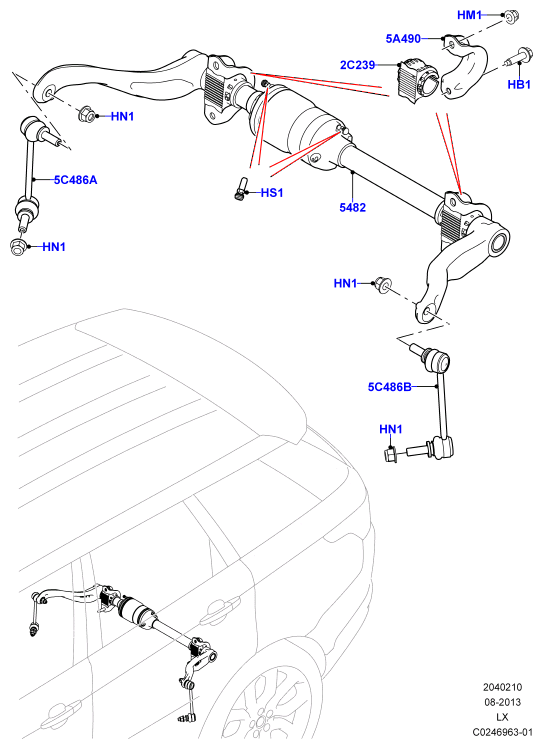 HM1
5A490
2C239
HB1
HN1
5C486A
HS1
5482
HN1
HN1
5C486B
HN1

2040210
08-2013
LX
C0246963-01