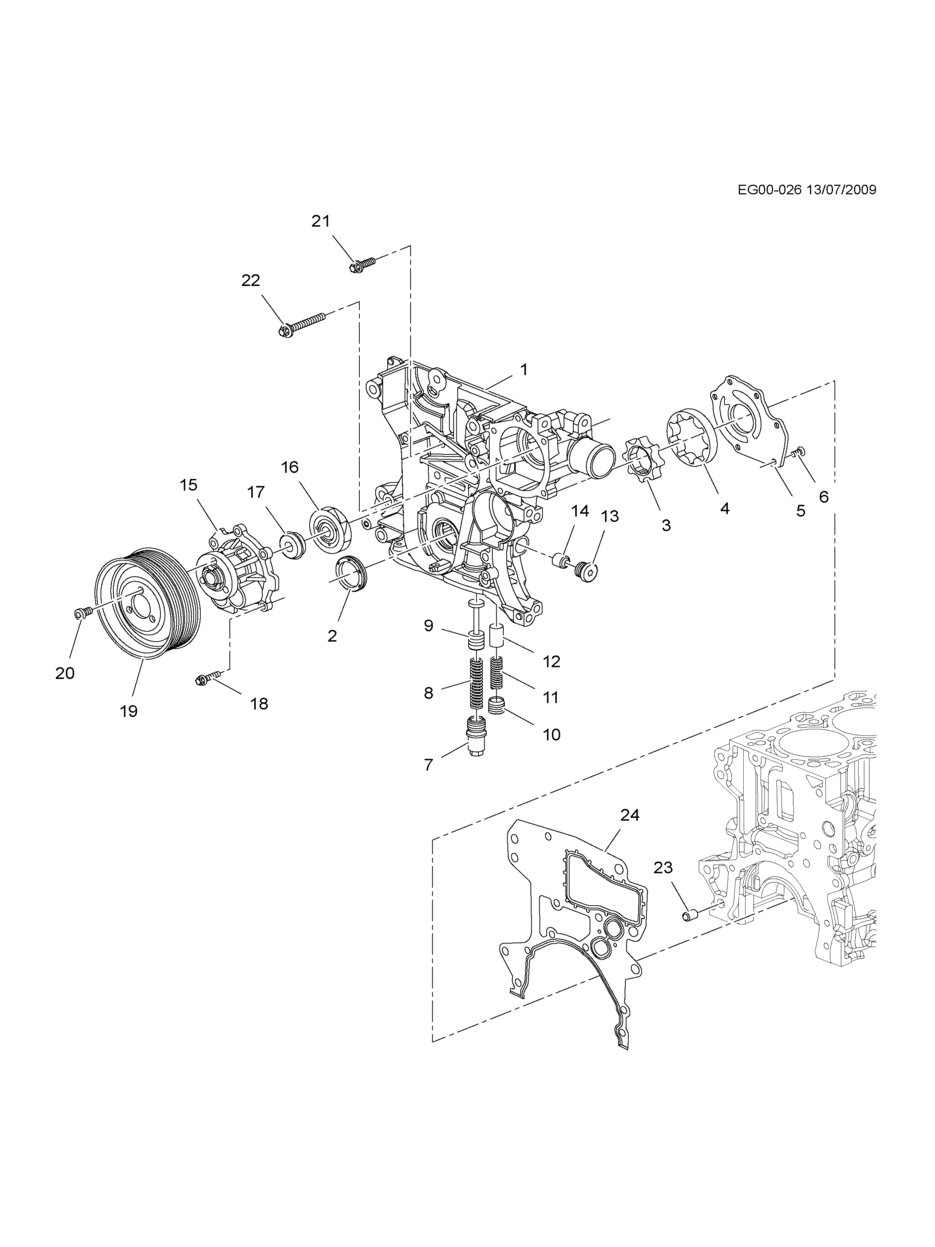 EG00-026 13/07/2009

21

22

1

16

15

17

14

13

3

4

5

6

2

9

12

8

11

10

7

20

19

18

24

23