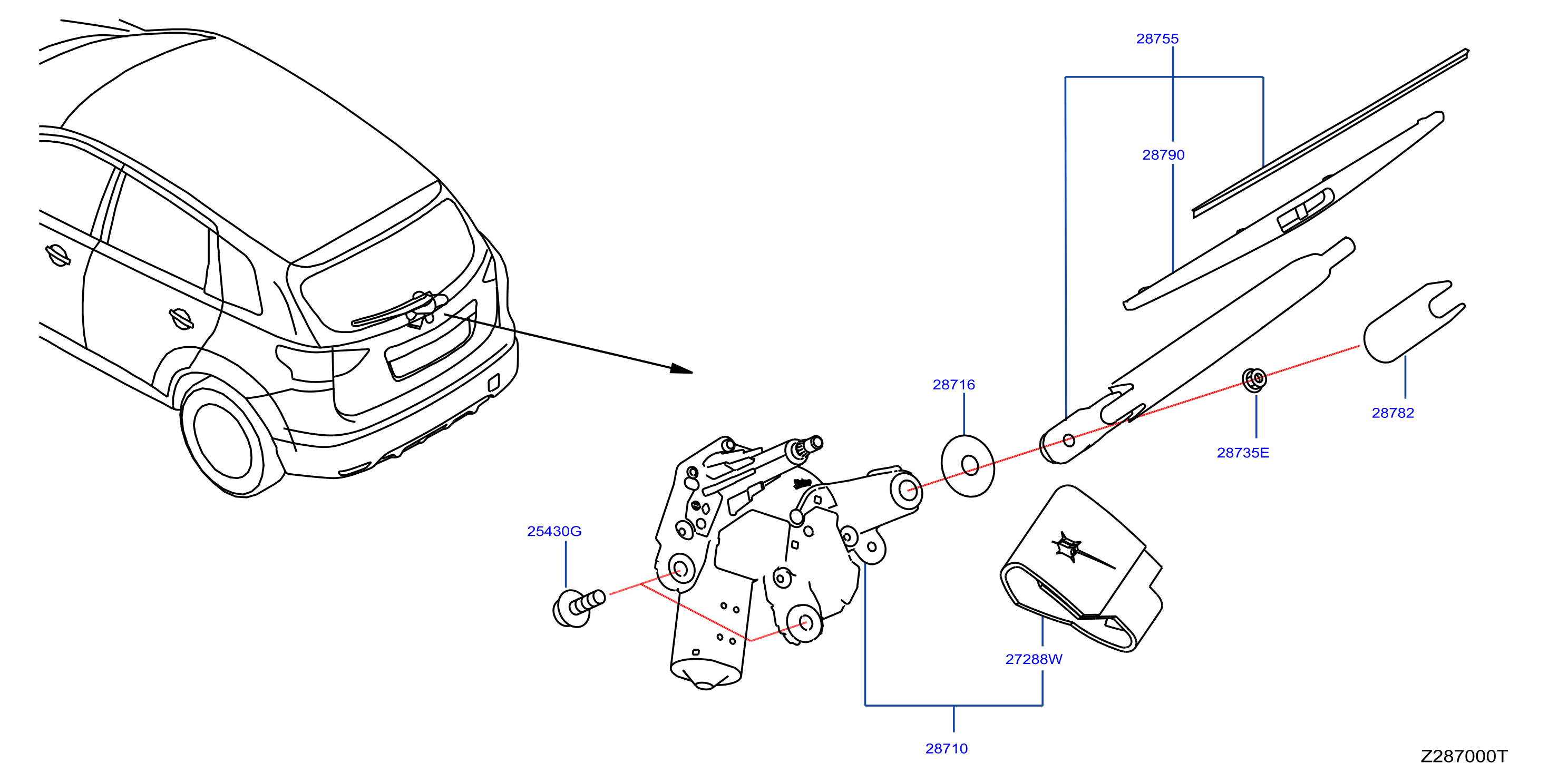 28755
28790
28716
28782
28735E
25430G
27288W
28710
Z287000T