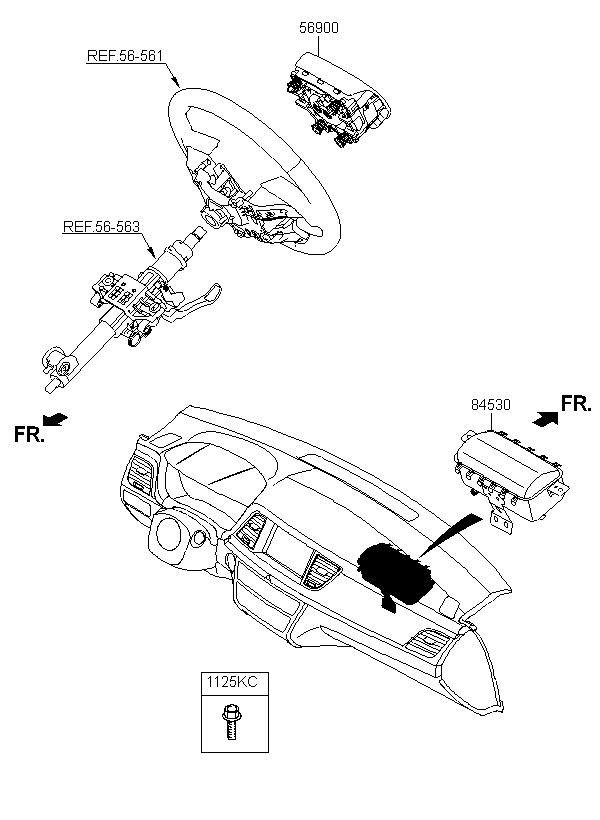 56900

REF.56-561

REF.56-563

FR.

84530

FR.

1125KC