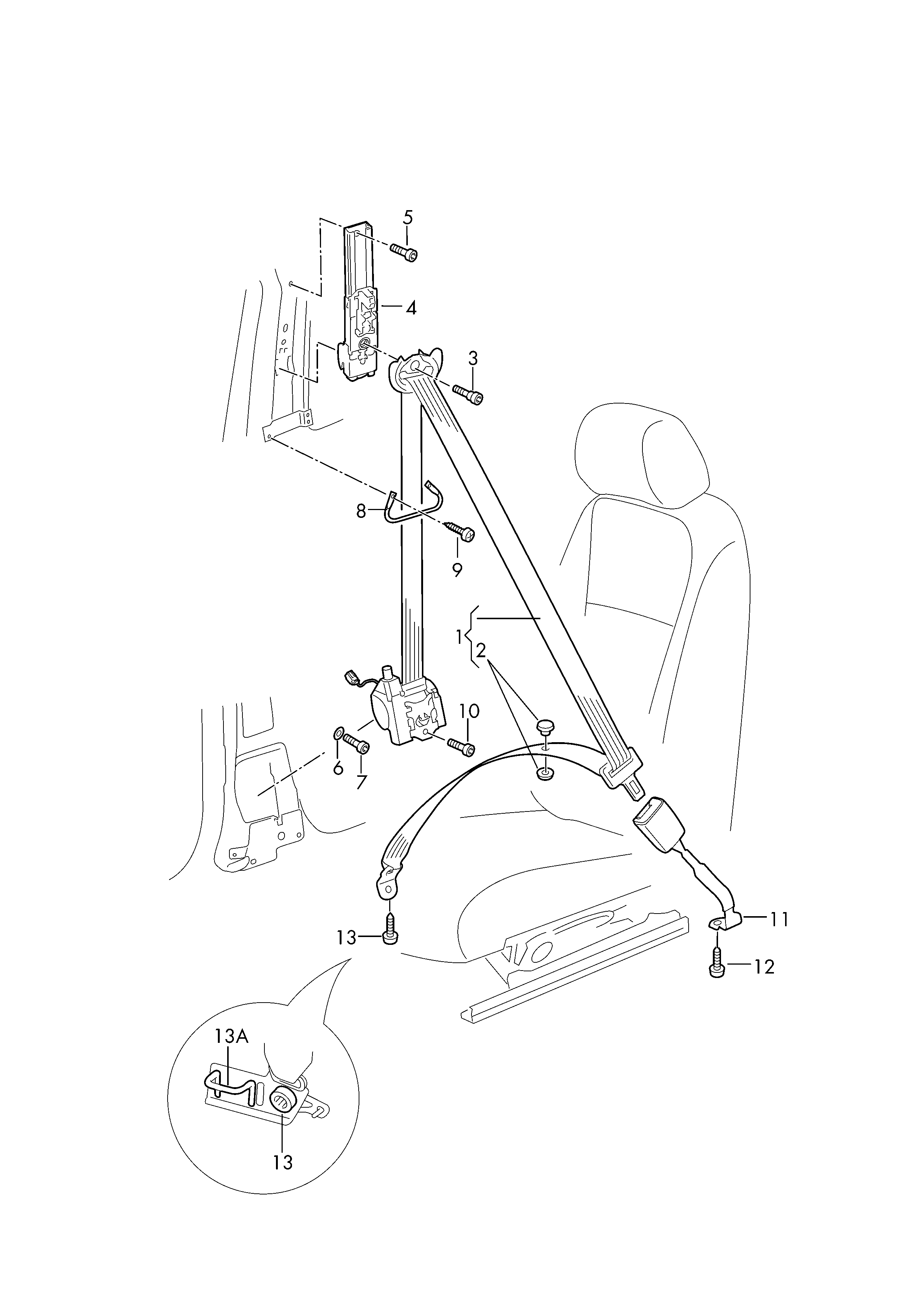 5
4
3
8
9
1
2
10
6
7
11
13
12
13A
13