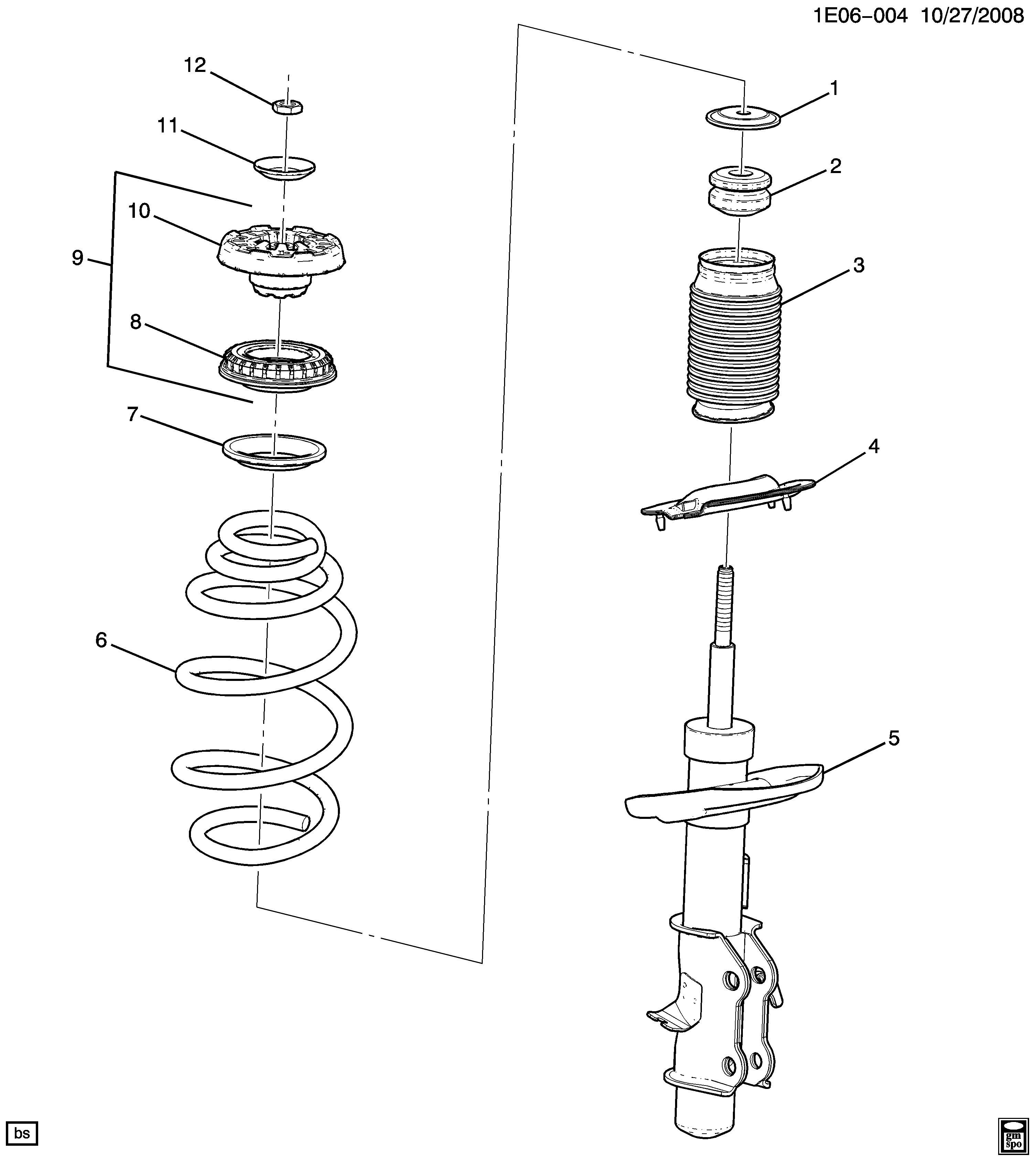 1E06-004 10/27/2008

12
11
10
9
8
7
6

1
2
3
4
5

bs

gm
spo