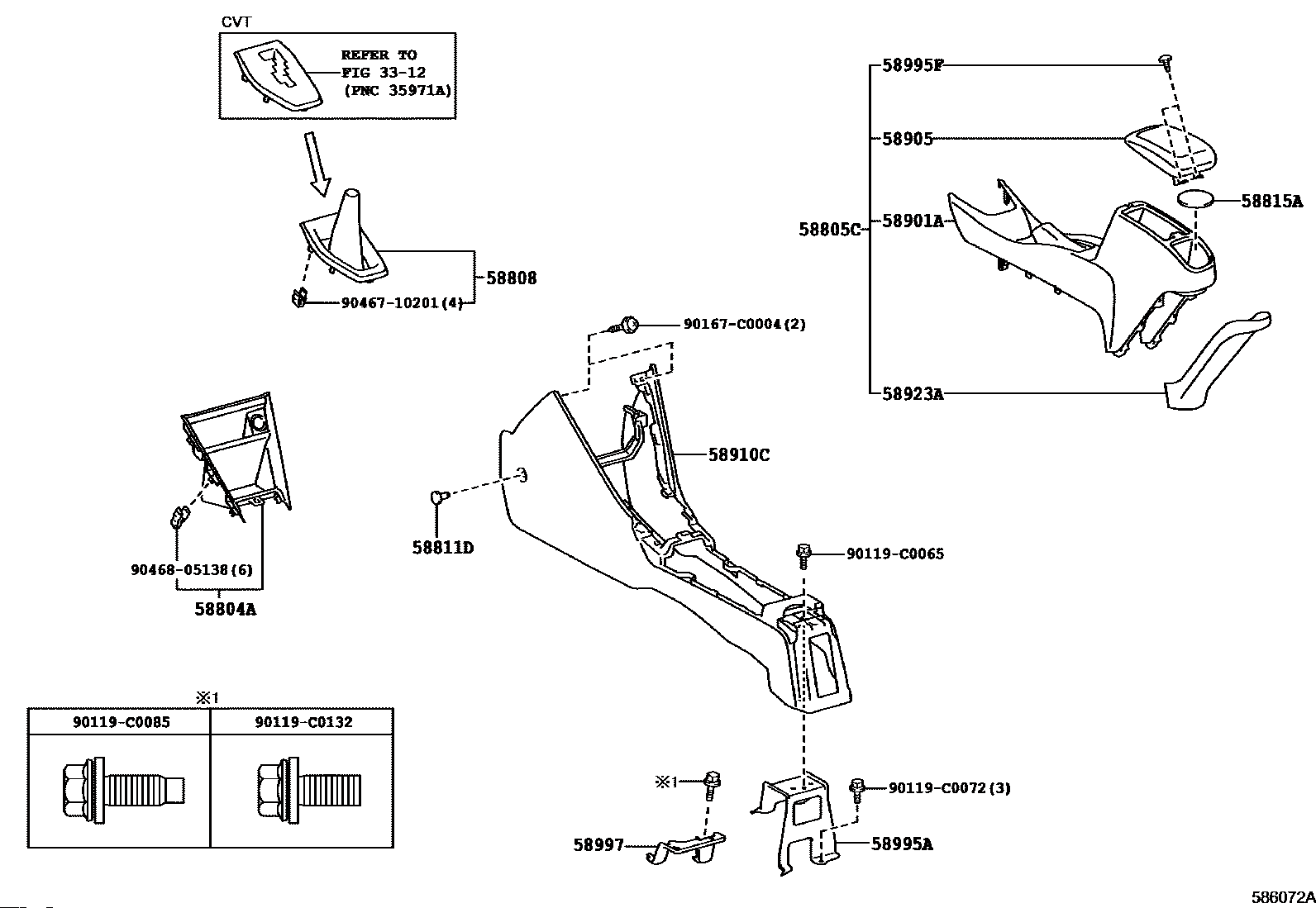 CVT

REFER TO FIG 33-12 (PNC 35971A)

58808

90467-10201(4)

58995F

58905

58805C

58901A

58815A

58923A

90167-C0004(2)

58910C

58811D

90468-05138(6)

58804A

90119-C0065

※1

| 90119-C0085 | 90119-C0132 |
|---|---|
| | |

※1

90119-C0072(3)

58997

58995A

586072A