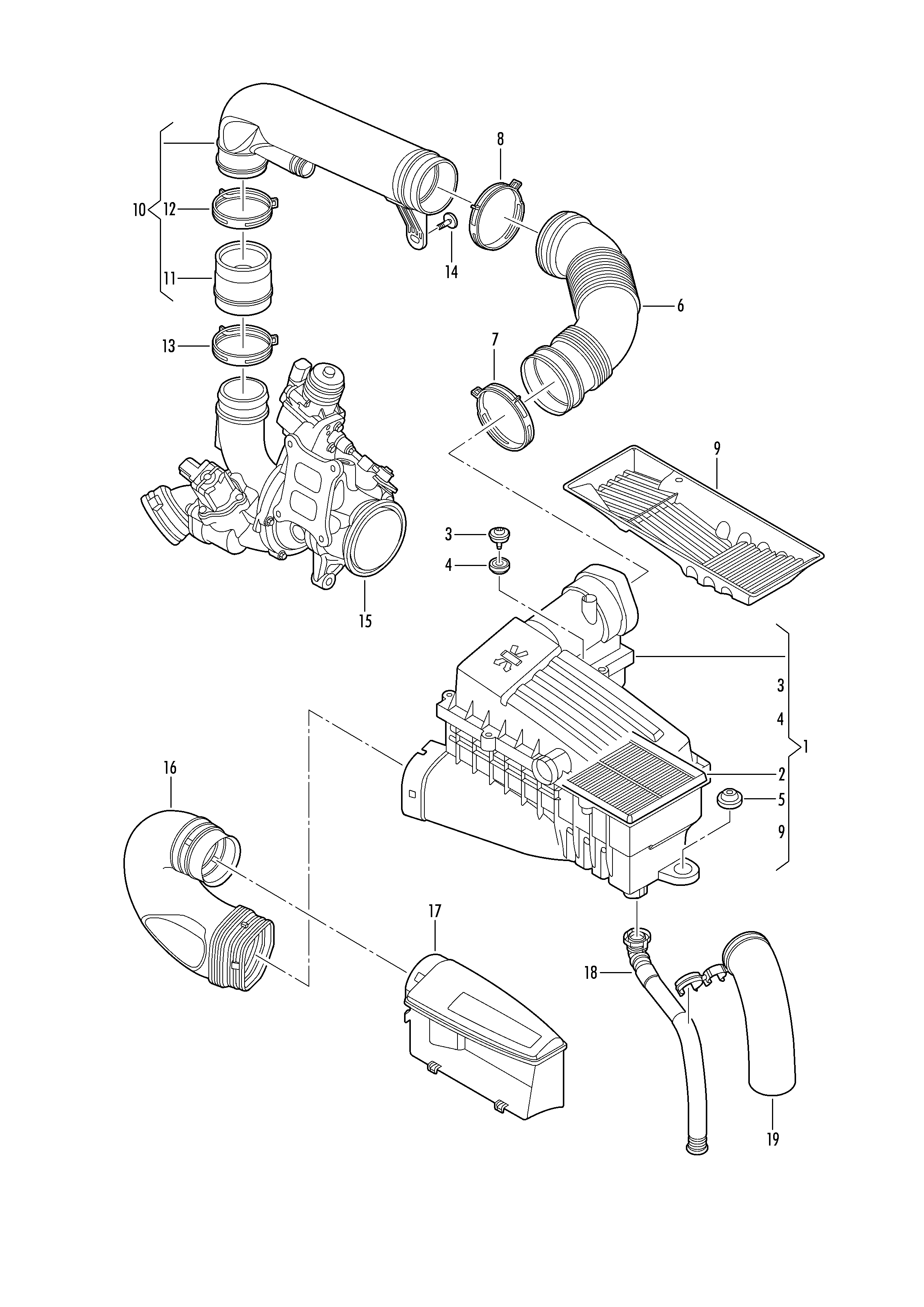 8
10
12
14
11
6
13
7
9
3
4
15
3
4
1
2
5
9
16
17
18
19