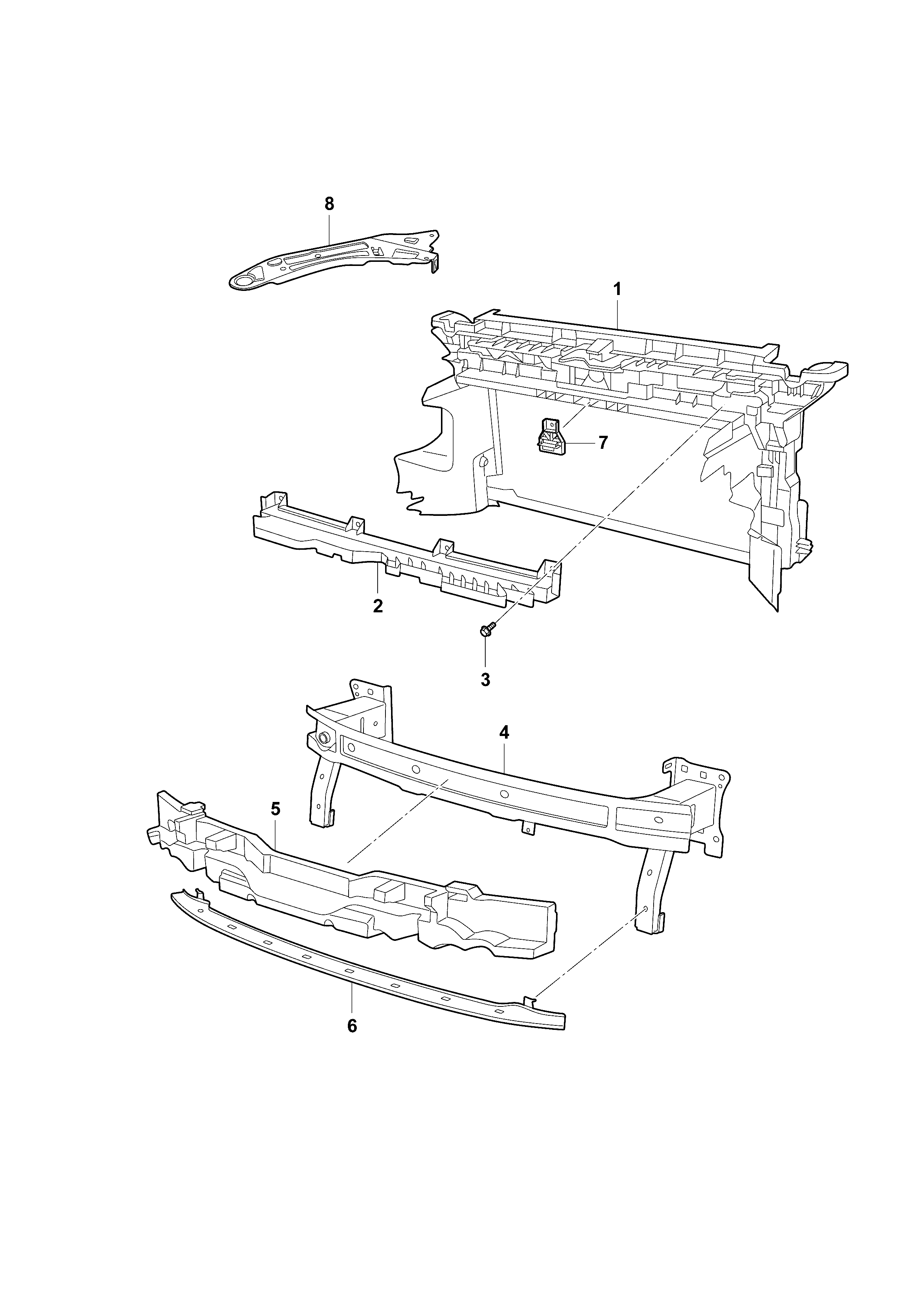 8
1
7
2
3
4
5
6