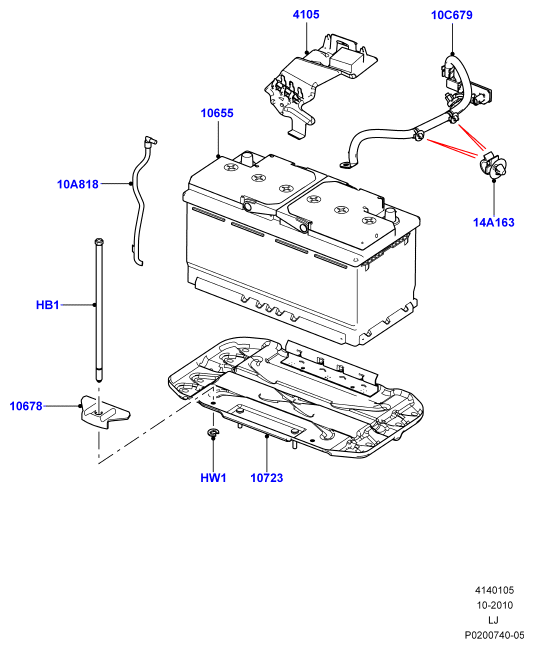 4105

10C679

10655

10A818

14A163

HB1

10678

HW1

10723

4140105
10-2010
LJ
P0200740-05