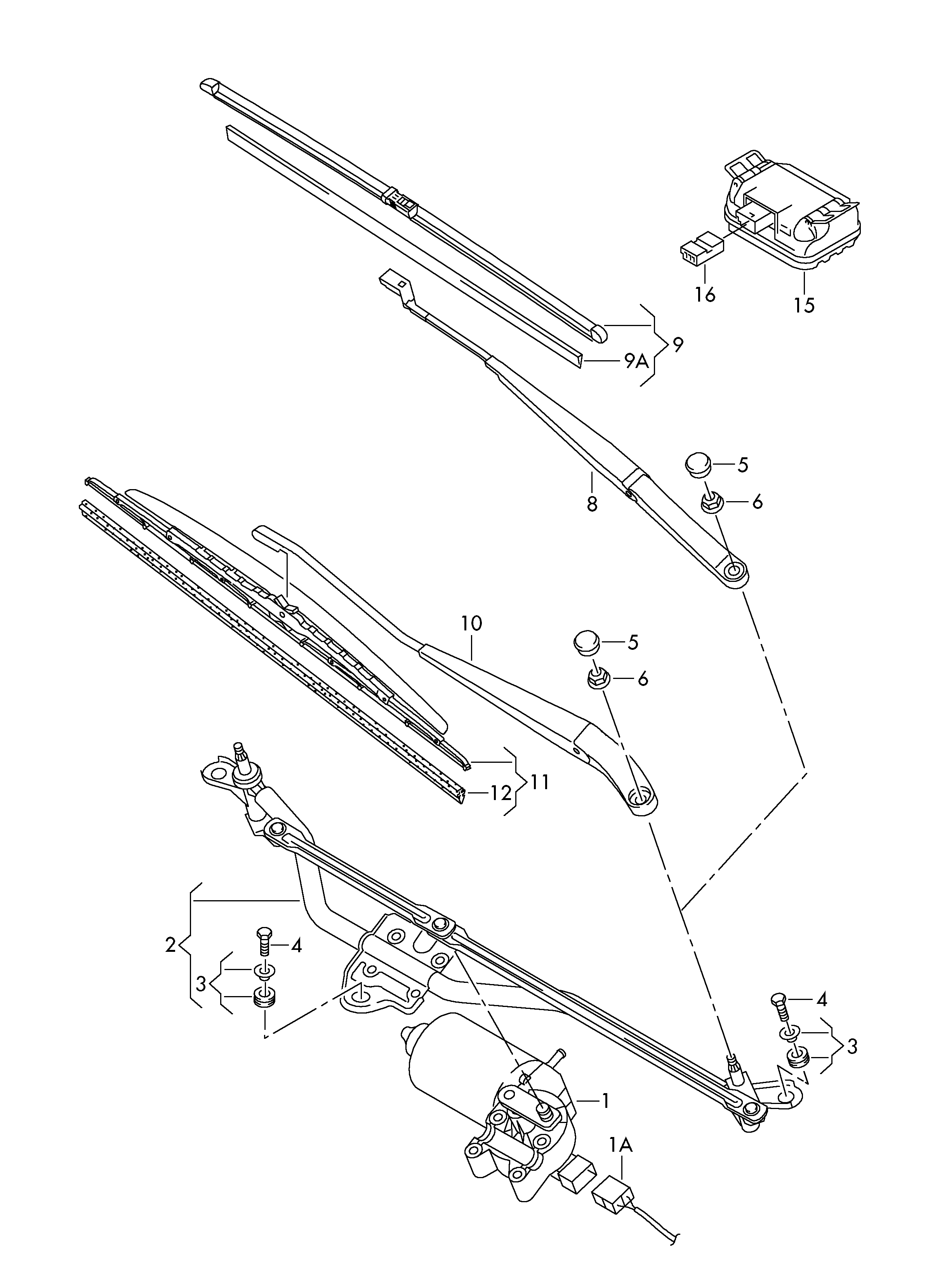 16
15
9
9A
5
6
8
10
5
6
11
12
2
4
3
4
3
1
1A