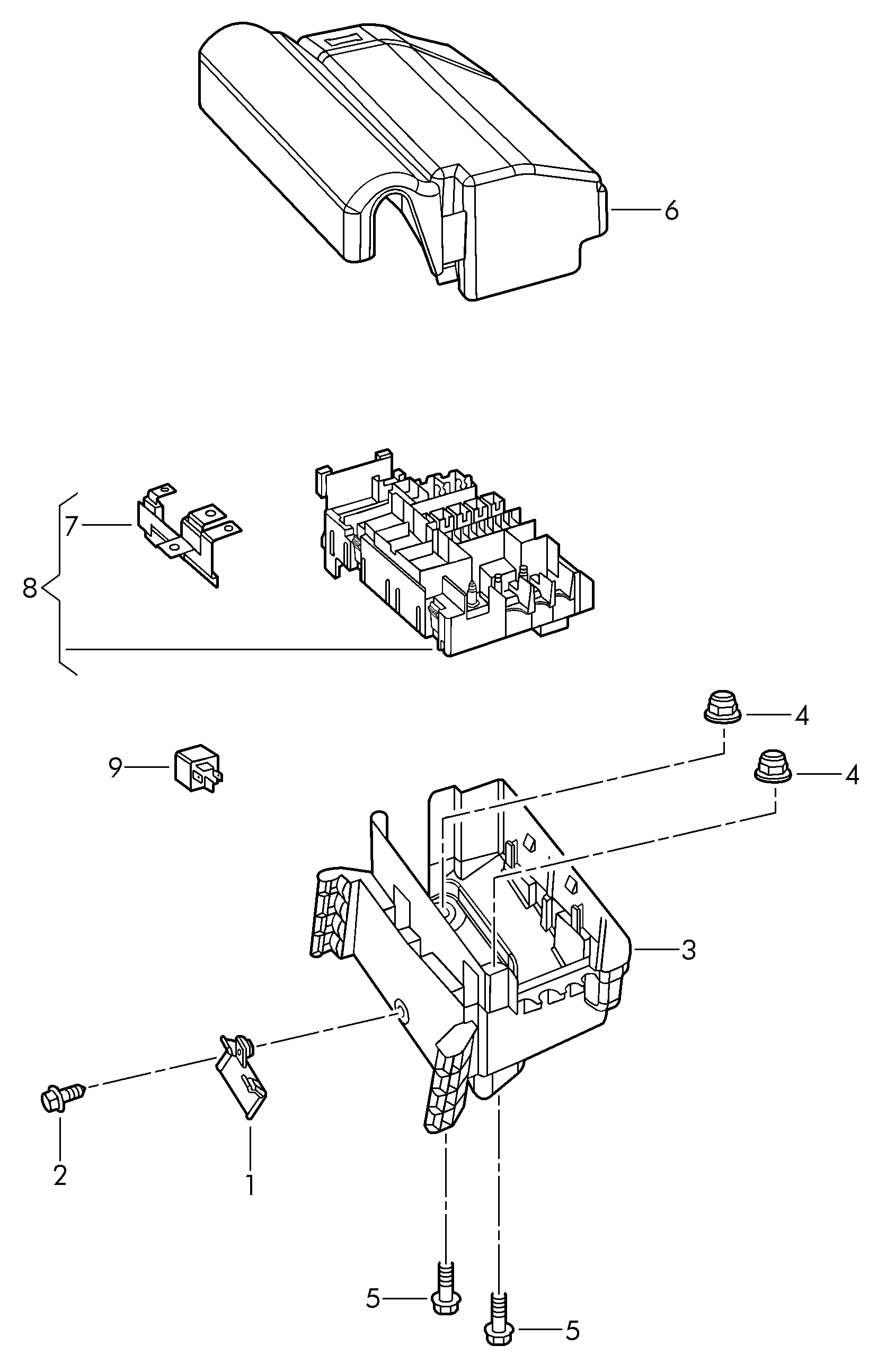 6

7

8

4

9

4

3

2

1

5

5