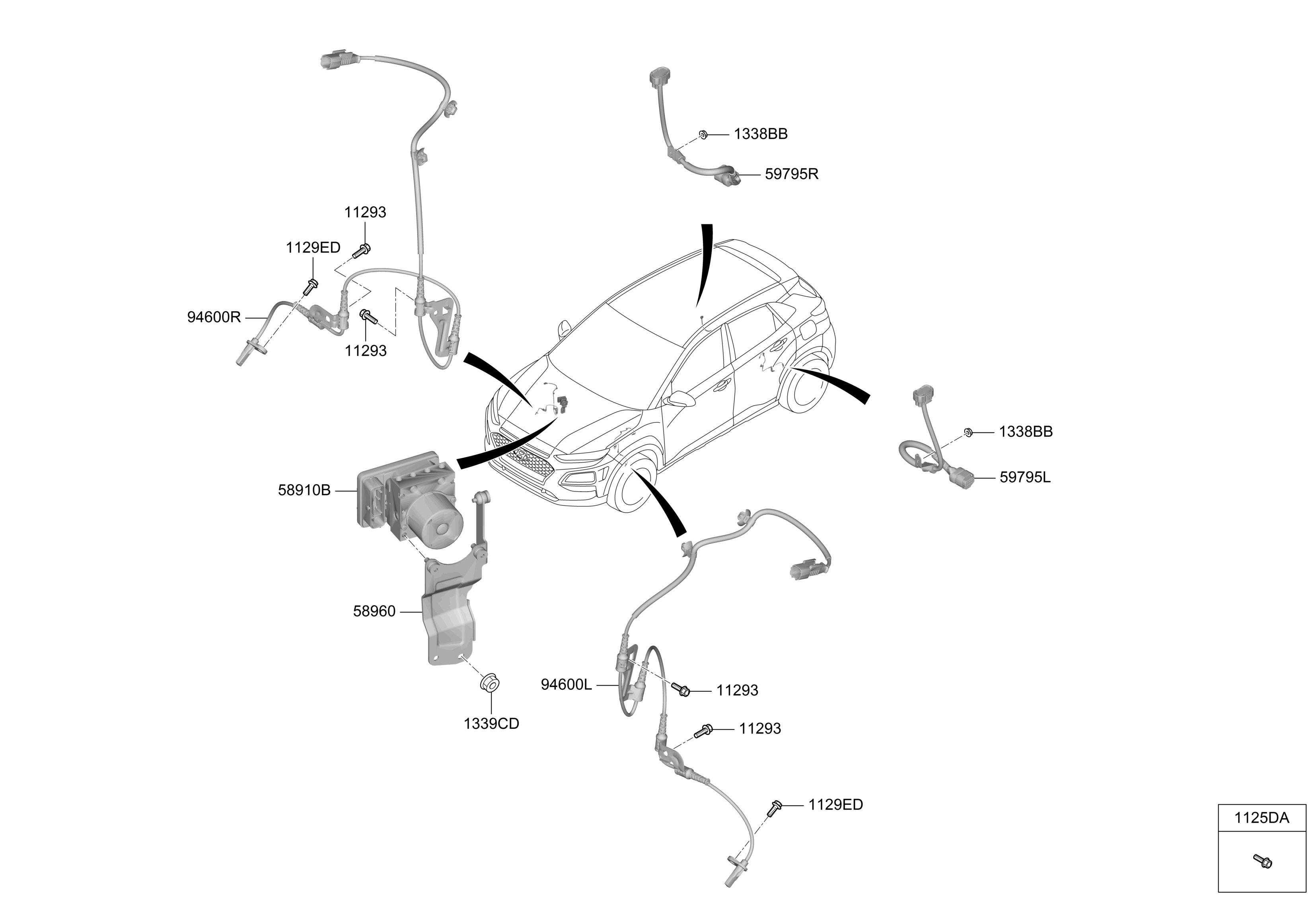 1338BB
59795R
11293
1129ED
94600R
11293
1338BB
59795L
58910B
58960
1339CD
94600L
11293
11293
1129ED
1125DA