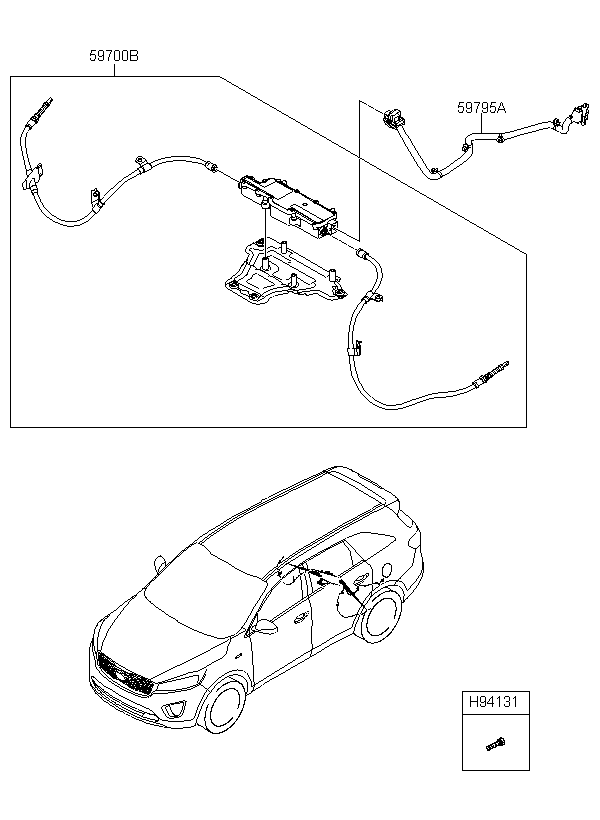 59700B

59795A

H94131