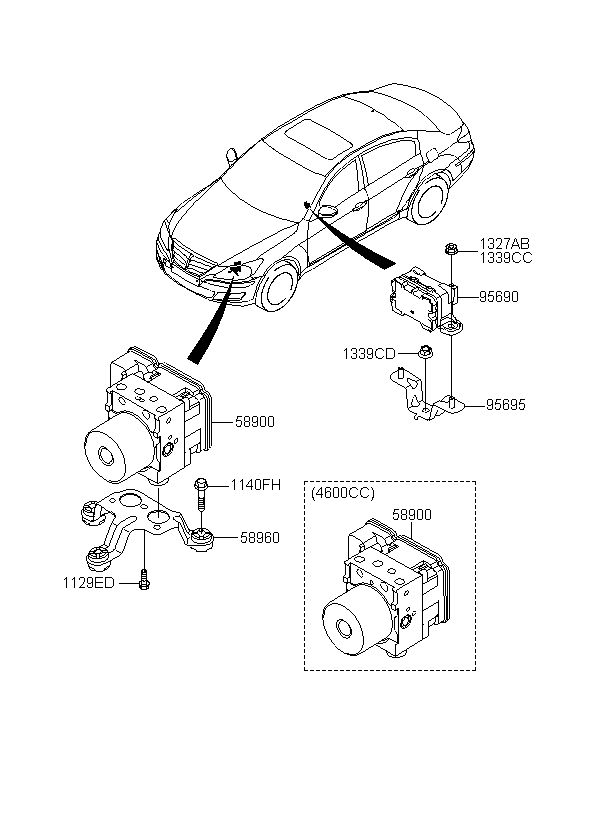 1327AB
1339CC
95690
1339CD
95695
58900
1140FH
58960
1129ED
(4600CC)
58900