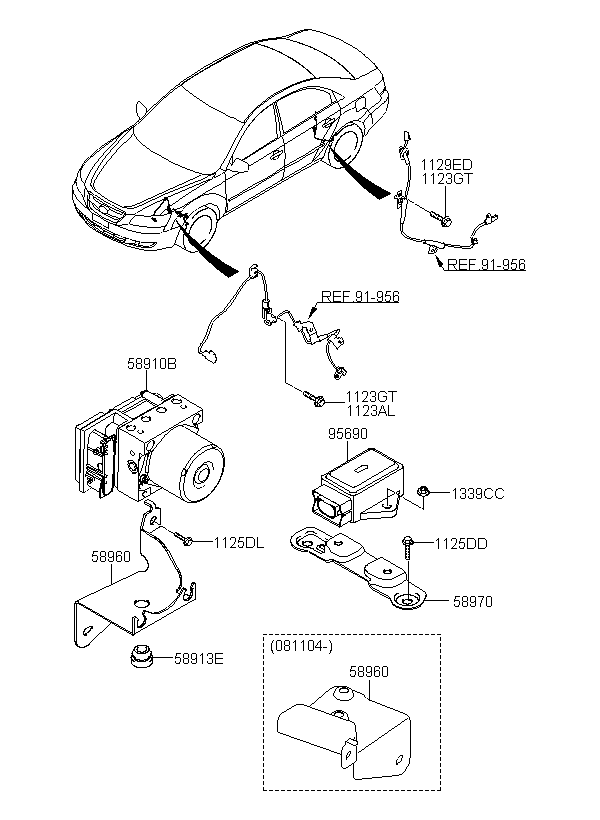 1129ED
1123GT
REF.91-956
REF.91-956
58910B
1123GT
1123AL
95690
1339CC
1125DL
1125DD
58960
58970
58913E
(081104-)
58960