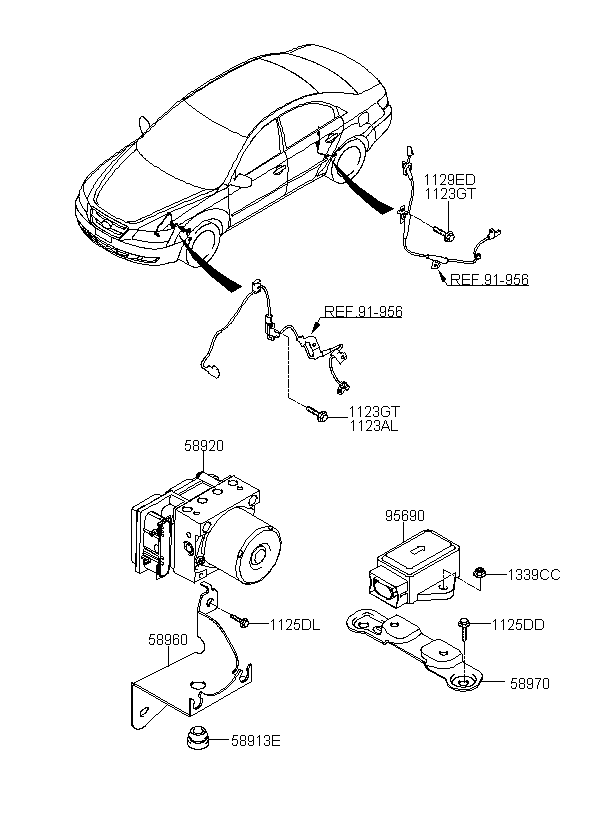 1129ED
1123GT

REF 91-956

REF 91-956

1123GT
1123AL

58920

95690

1339CC

1125DL

1125DD

58960

58970

58913E