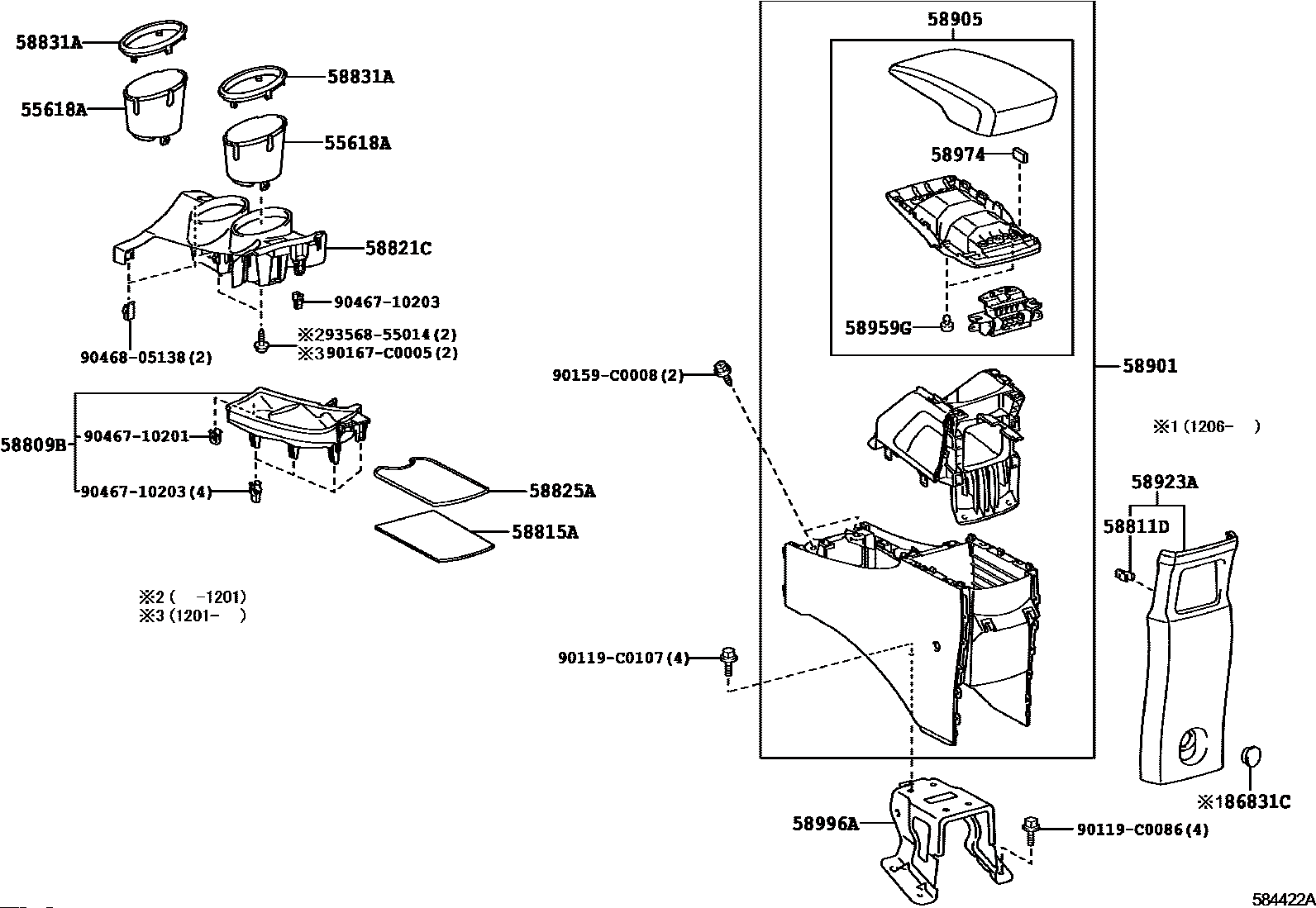 58831A
55618A
58831A
55618A
58821C
90467-10203
90468-05138(2)
※293568-55014(2)
※390167-C0005(2)
58809B
90467-10201
90467-10203(4)
58825A
58815A
※2(　-1201)
※3(1201-　)
58905
58974
58959G
58901
90159-C0008(2)
※1(1206-　)
58923A
58811D
90119-C0107(4)
※186831C
58996A
90119-C0086(4)
584422A