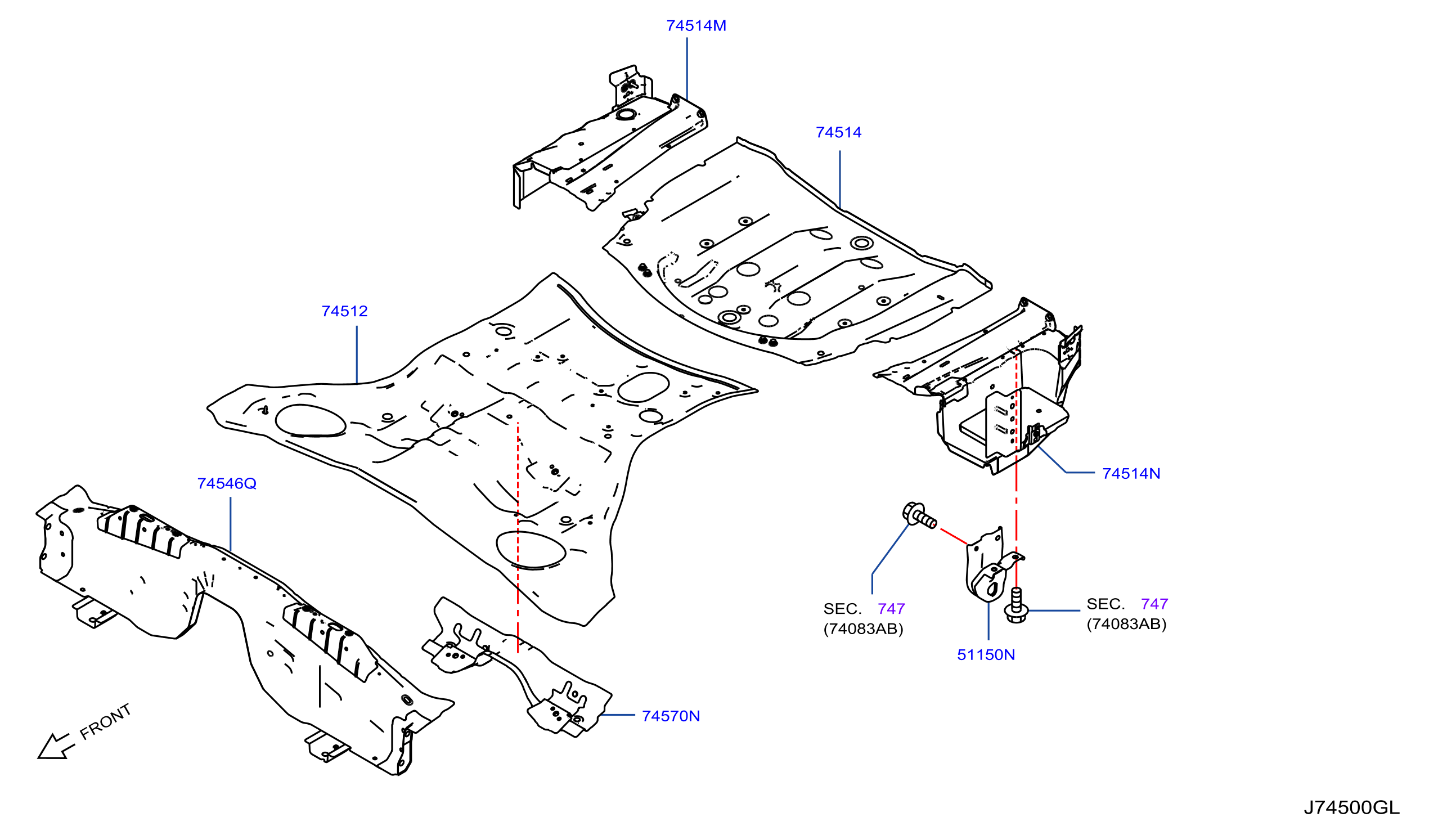 74514M

74514

74512

74546Q

74514N

SEC. 747
(74083AB)

SEC. 747
(74083AB)

51150N

74570N

FRONT

J74500GL