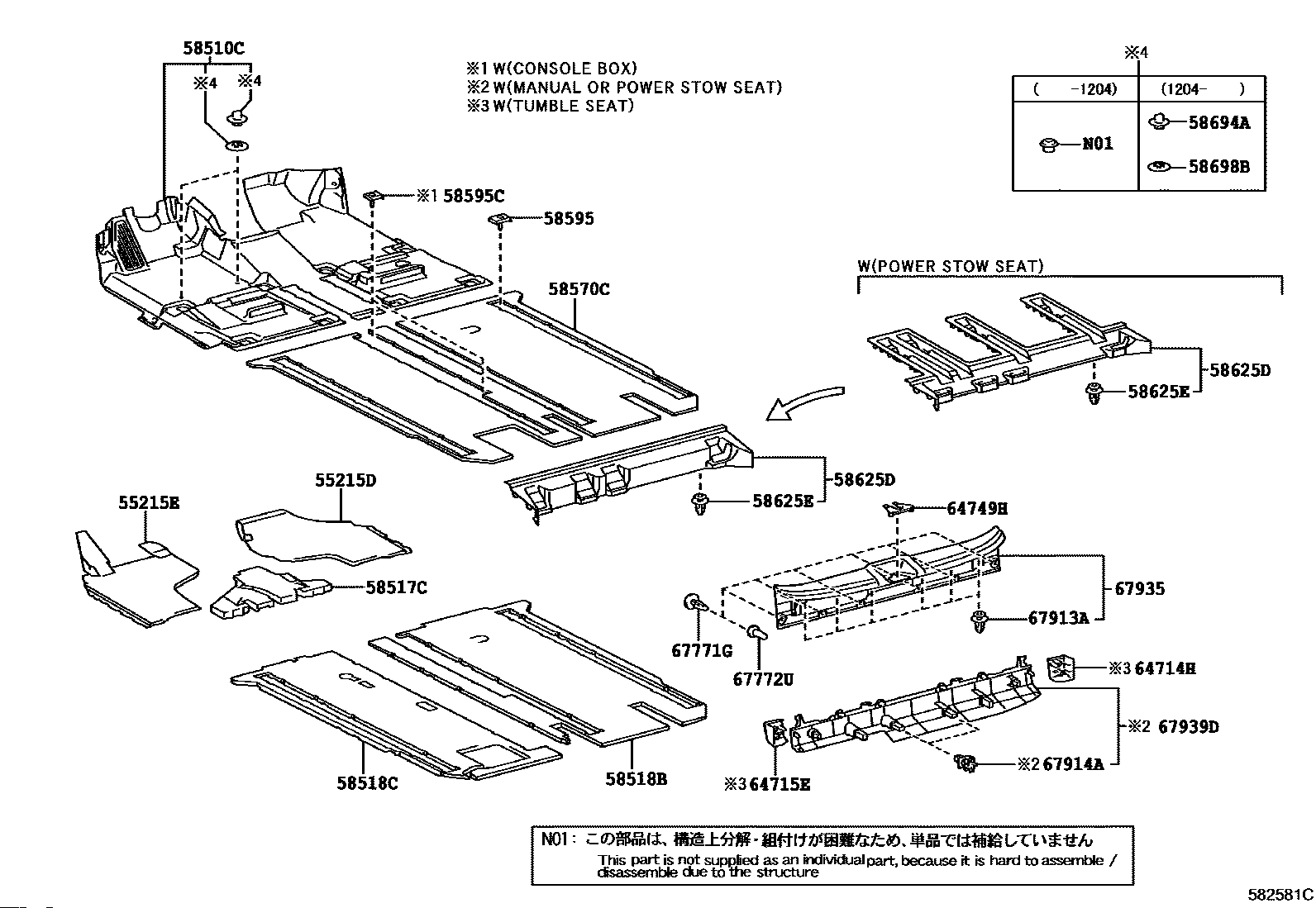 58510C
※4 ※4

※1 W(CONSOLE BOX)
※2 W(MANUAL OR POWER STOW SEAT)
※3 W(TUMBLE SEAT)

※4
| ( -1204) | (1204- ) |
|---|---|
| N01 | 58694A 58698B |

※1 58595C
58595
58570C

W(POWER STOW SEAT)
58625D
58625E

58625D
58625E

55215D
55215E
58517C

64749H
67935
67913A
67771G
67772U
※3 64714H
※2 67939D
※2 67914A
※3 64715E

58518C
58518B

N01: この部品は、構造上分解・組付けが困難なため、単品では補給していません
This part is not supplied as an individual part, because it is hard to assemble / disassemble due to the structure

582581C