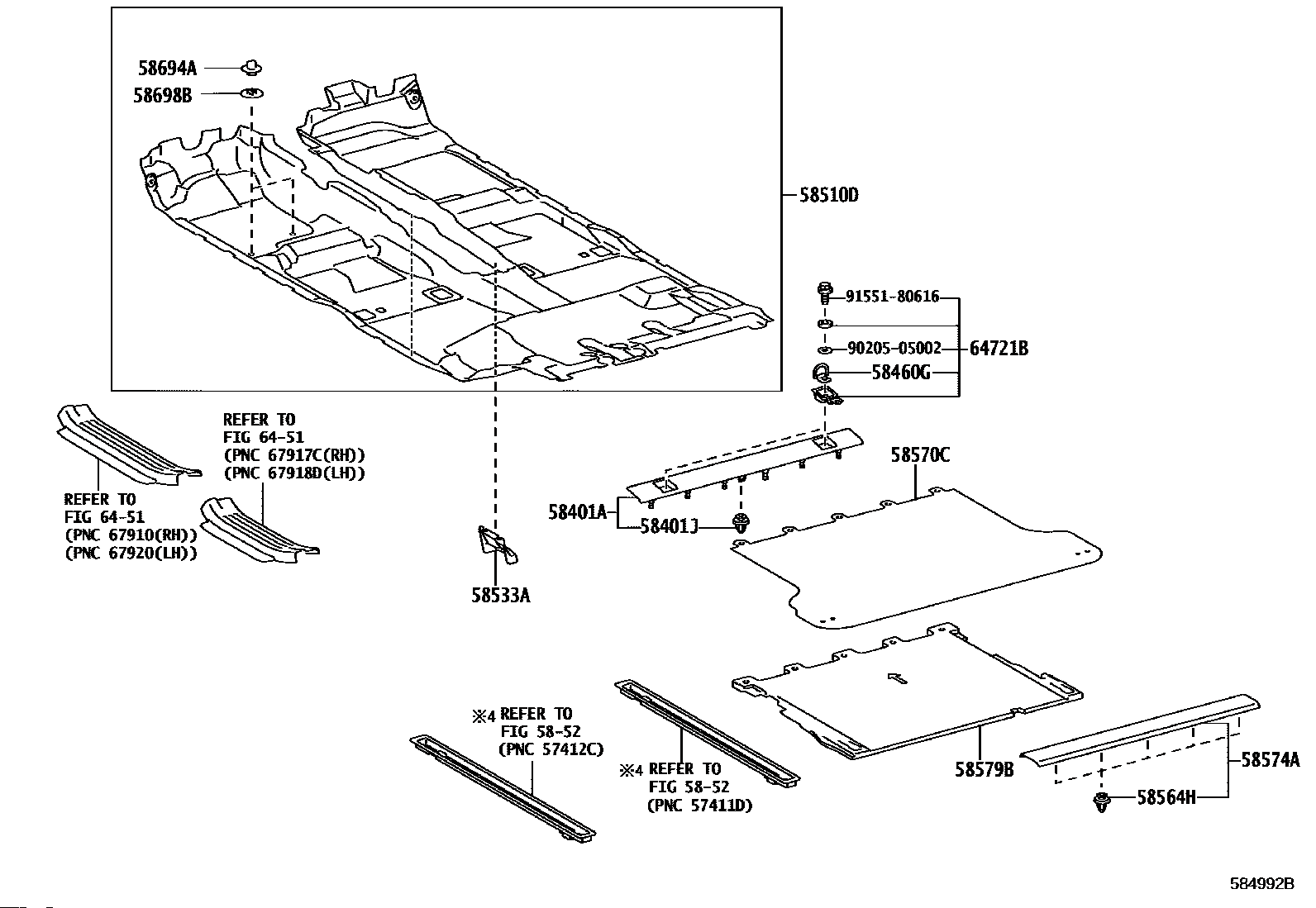 58694A
58698B
58510D
91551-80616
90205-05002
64721B
58460G
REFER TO
FIG 64-51
(PNC 67917C(RH))
(PNC 67918D(LH))
REFER TO
FIG 64-51
(PNC 67910(RH))
(PNC 67920(LH))
58570C
58401A
58401J
58533A
※4 REFER TO
FIG 58-52
(PNC 57412C)
※4 REFER TO
FIG 58-52
(PNC 57411D)
58579B
58574A
58564H
584992B