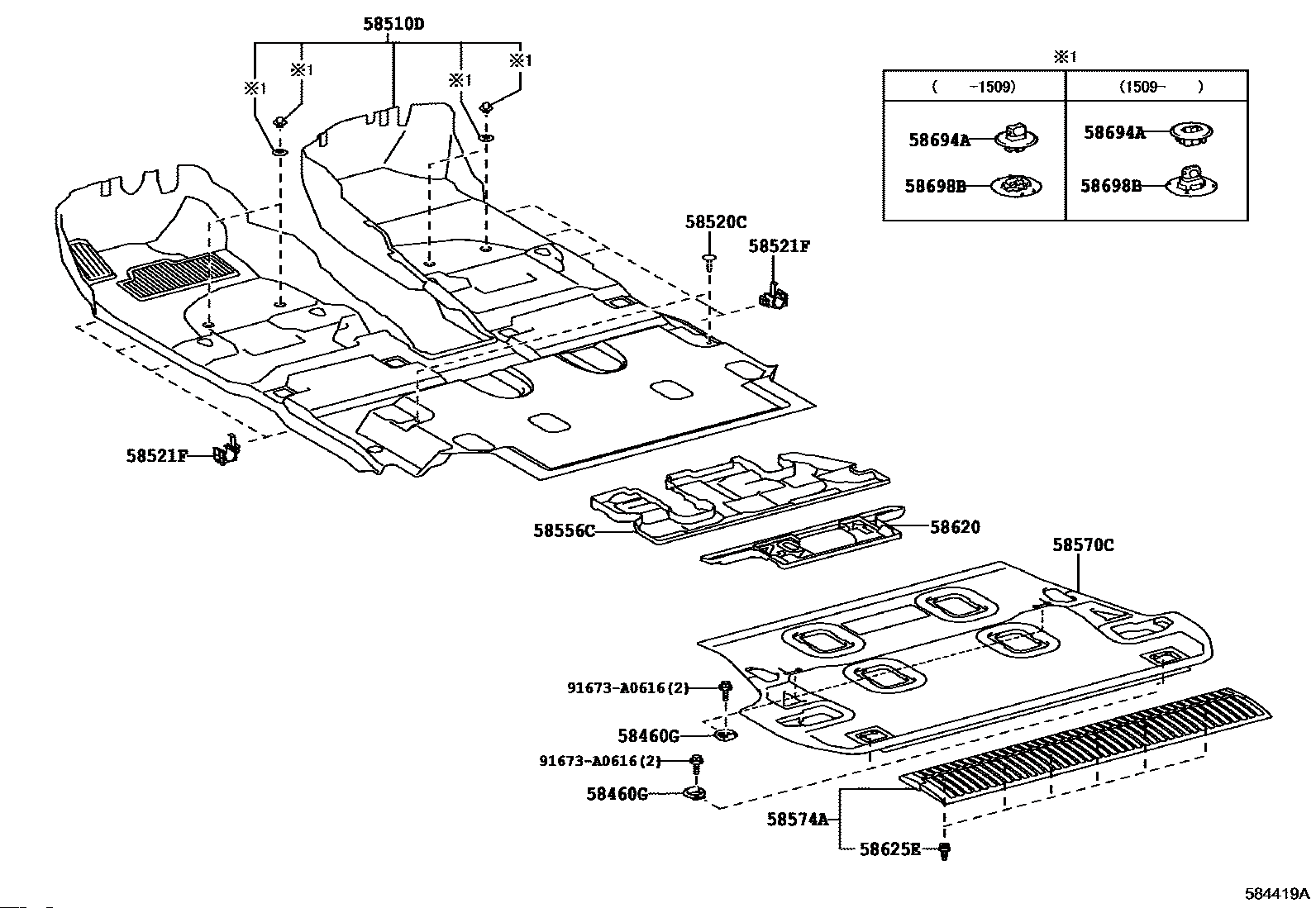 58510D
※1
※1
※1
※1

※1
| ( -1509) | (1509- ) |
|---|---|
| 58694A | 58694A |
| 58698B | 58698B |

58520C
58521F
58521F
58556C
58620
58570C
91673-A0616(2)
58460G
91673-A0616(2)
58460G
58574A
58625E
584419A