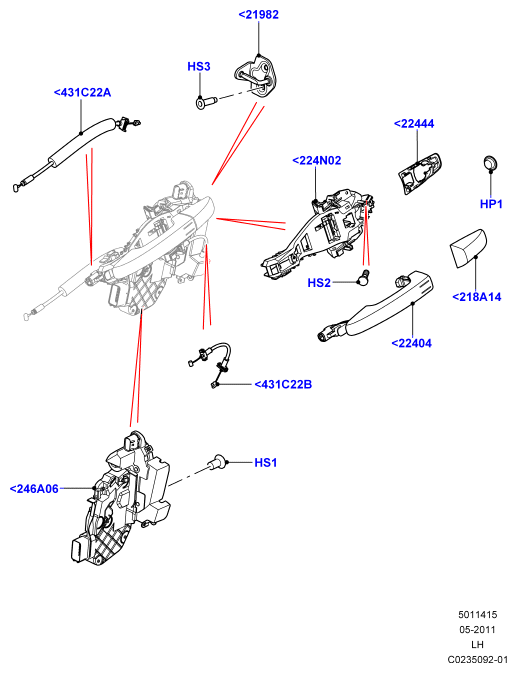 <21982

HS3

<431C22A

<22444

<224N02

HP1

HS2

<218A14

<22404

<431C22B

HS1

<246A06

5011415
05-2011
LH
C0235092-01