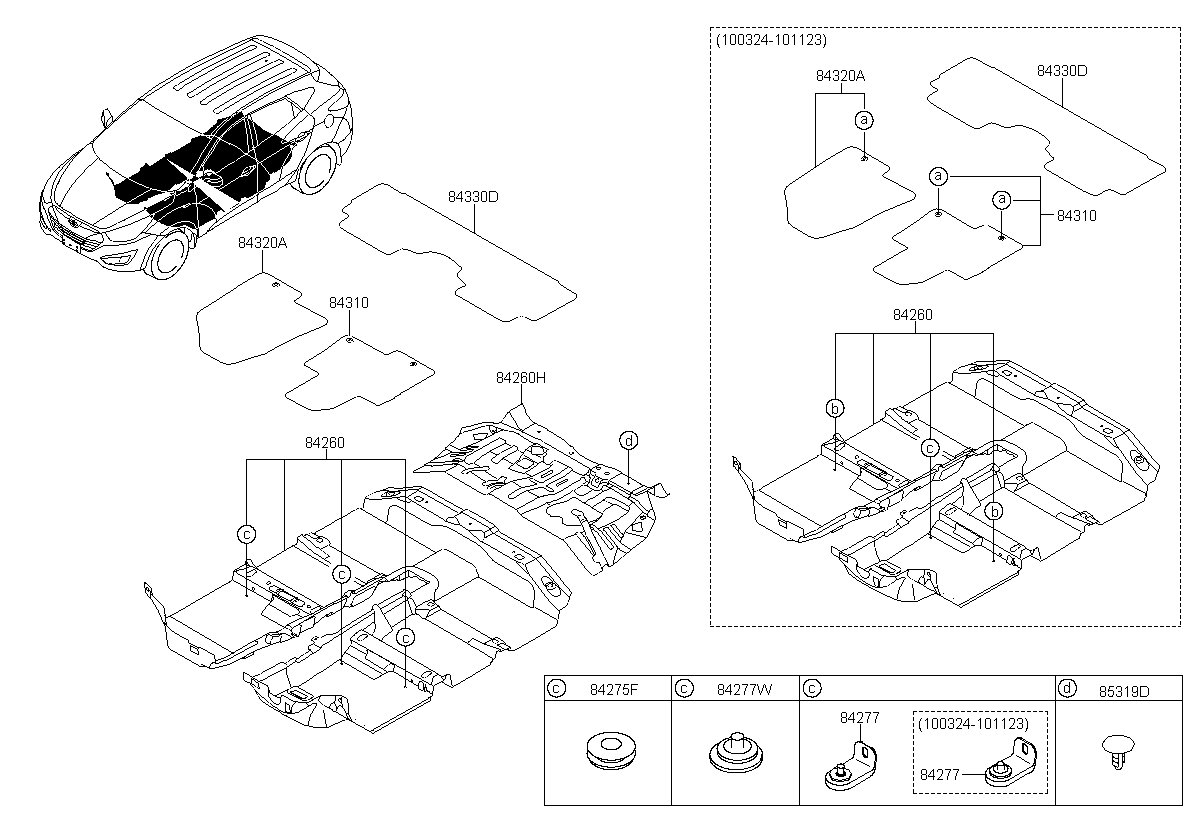 84330D
84320A
84310
84260H
d
84260
c
c
c

(100324-101123)
84320A
a
84330D
a
a
84310
84260
b
c
b

| c 84275F | c 84277W | c | d 85319D |
|---|---|---|---|
| | | 84277 (100324-101123) 84277 | |