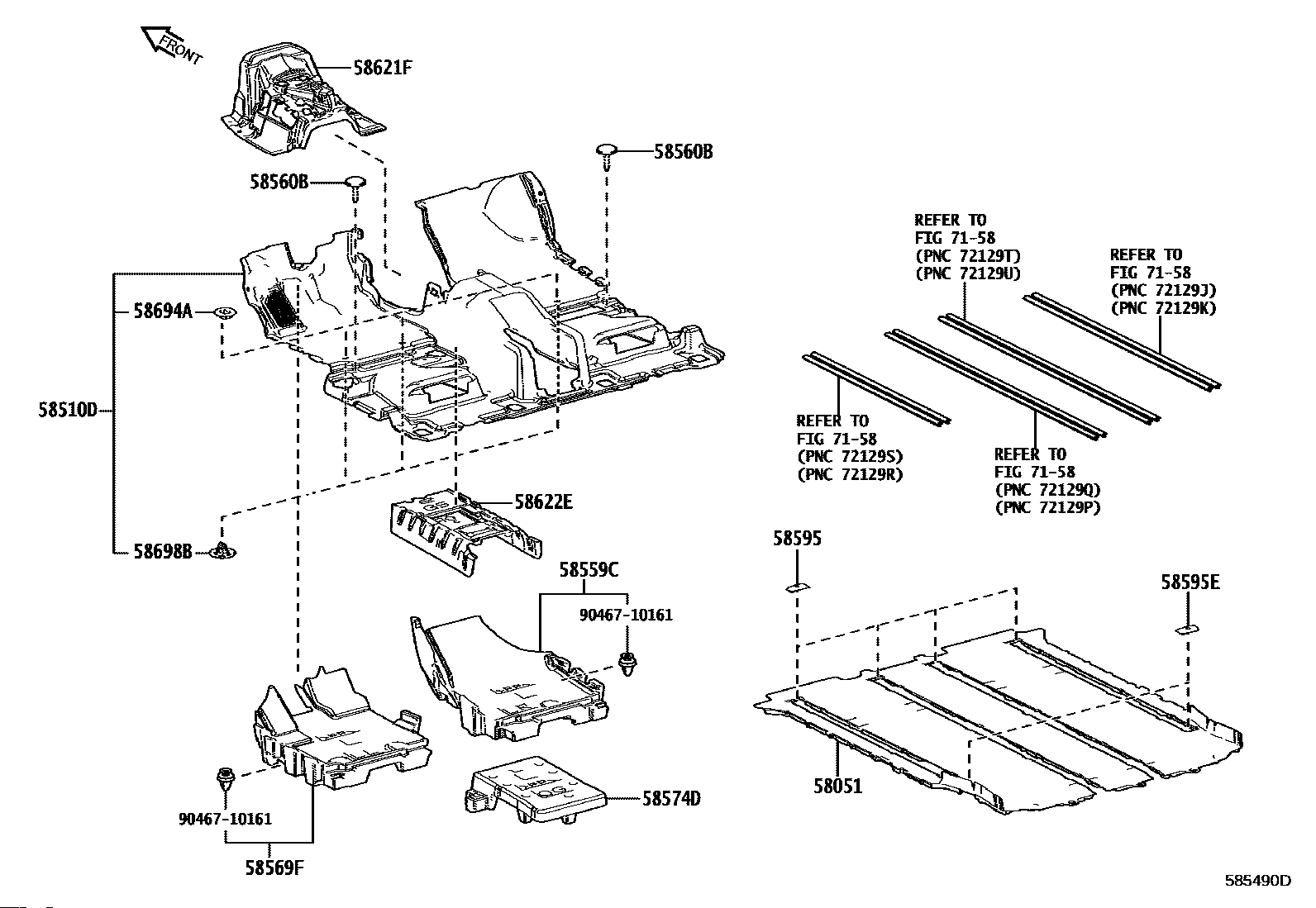 FRONT

58621F

58560B

58560B

58694A

58510D

58698B

58622E

58559C

90467-10161

90467-10161

58569F

58574D

REFER TO
FIG 71-58
(PNC 72129T)
(PNC 72129U)

REFER TO
FIG 71-58
(PNC 72129J)
(PNC 72129K)

REFER TO
FIG 71-58
(PNC 72129S)
(PNC 72129R)

REFER TO
FIG 71-58
(PNC 72129Q)
(PNC 72129P)

58595

58595E

58051

585490D