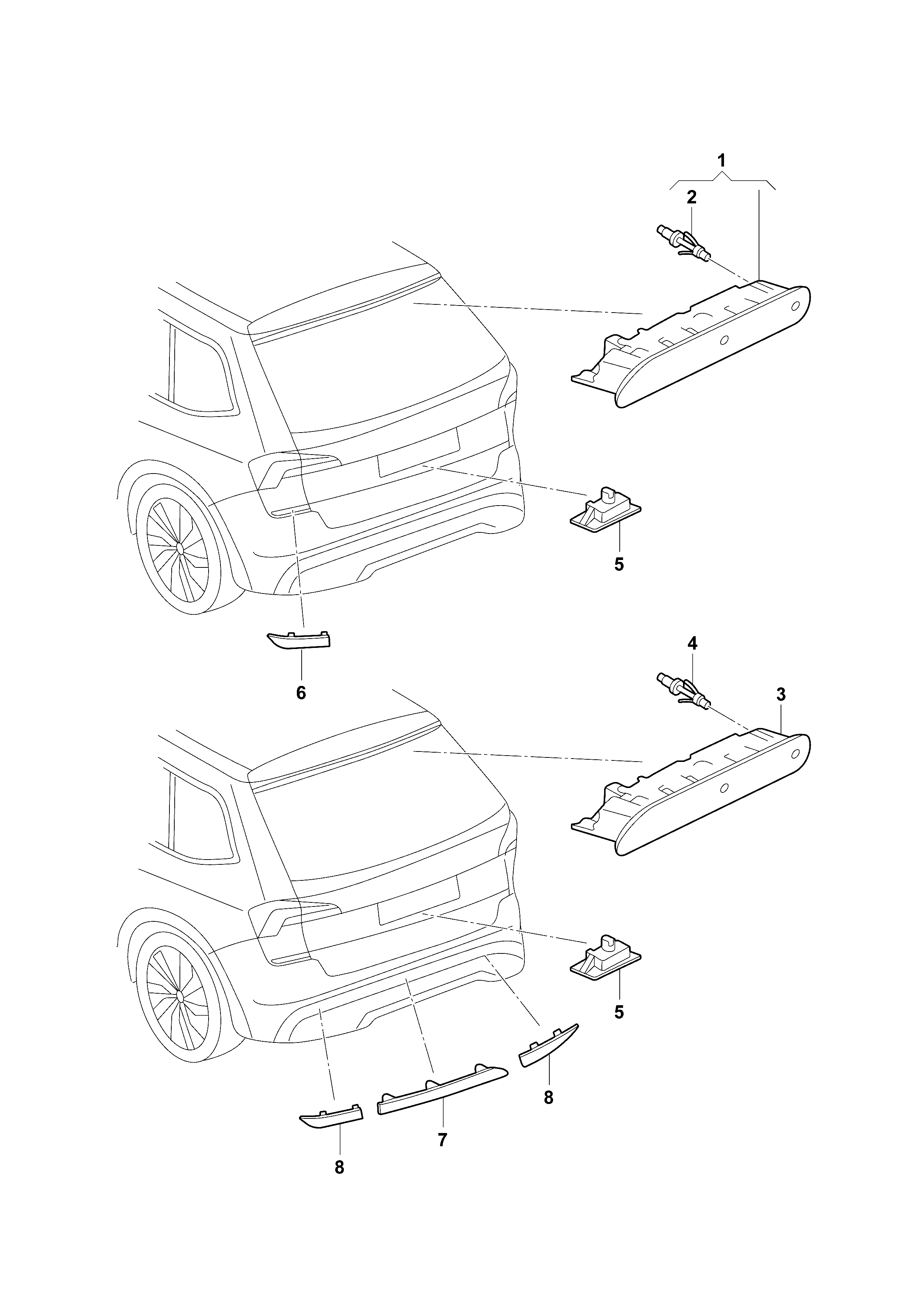 1
2
5
6
4
3
5
8
7
8