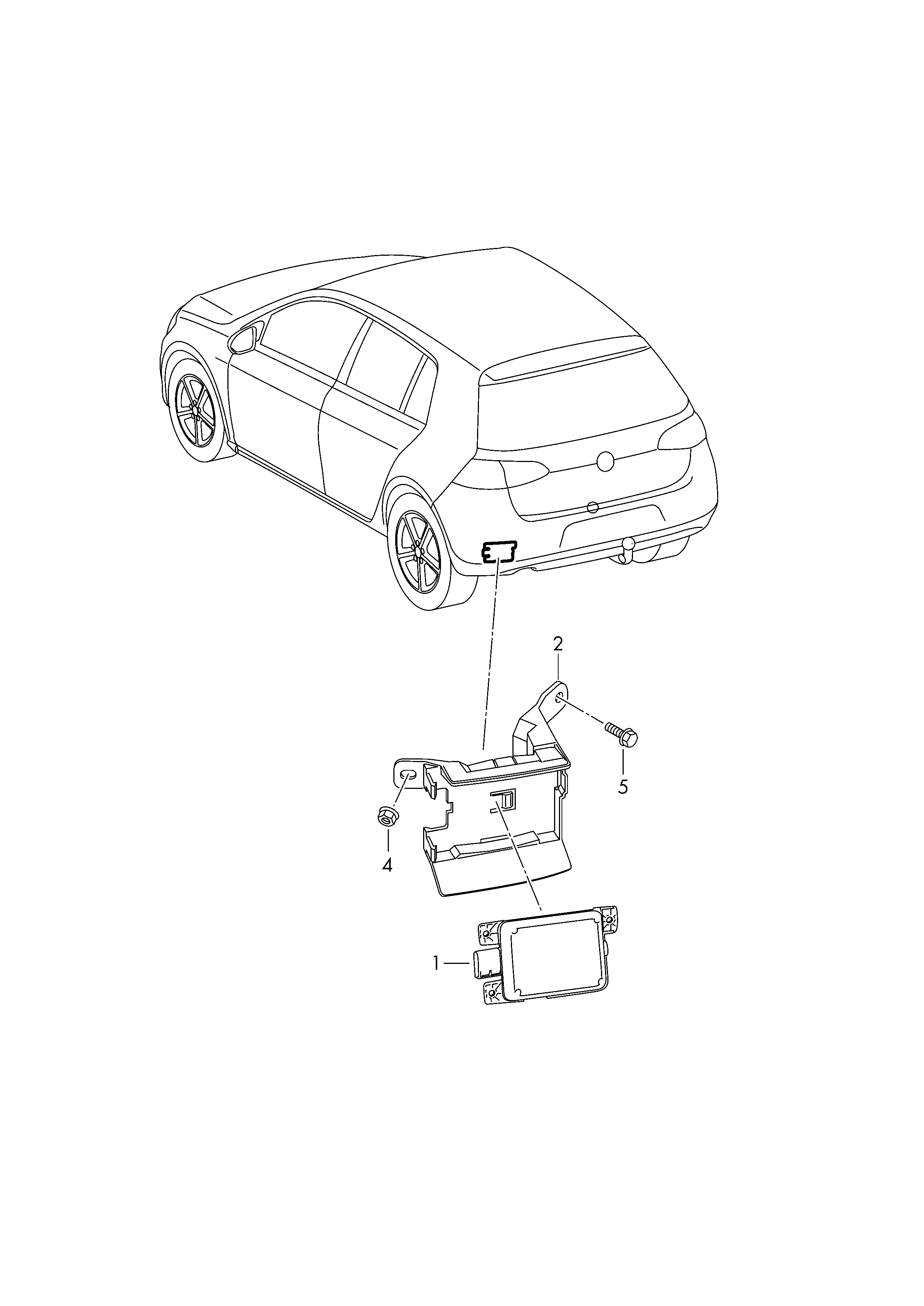 2
5
4
1