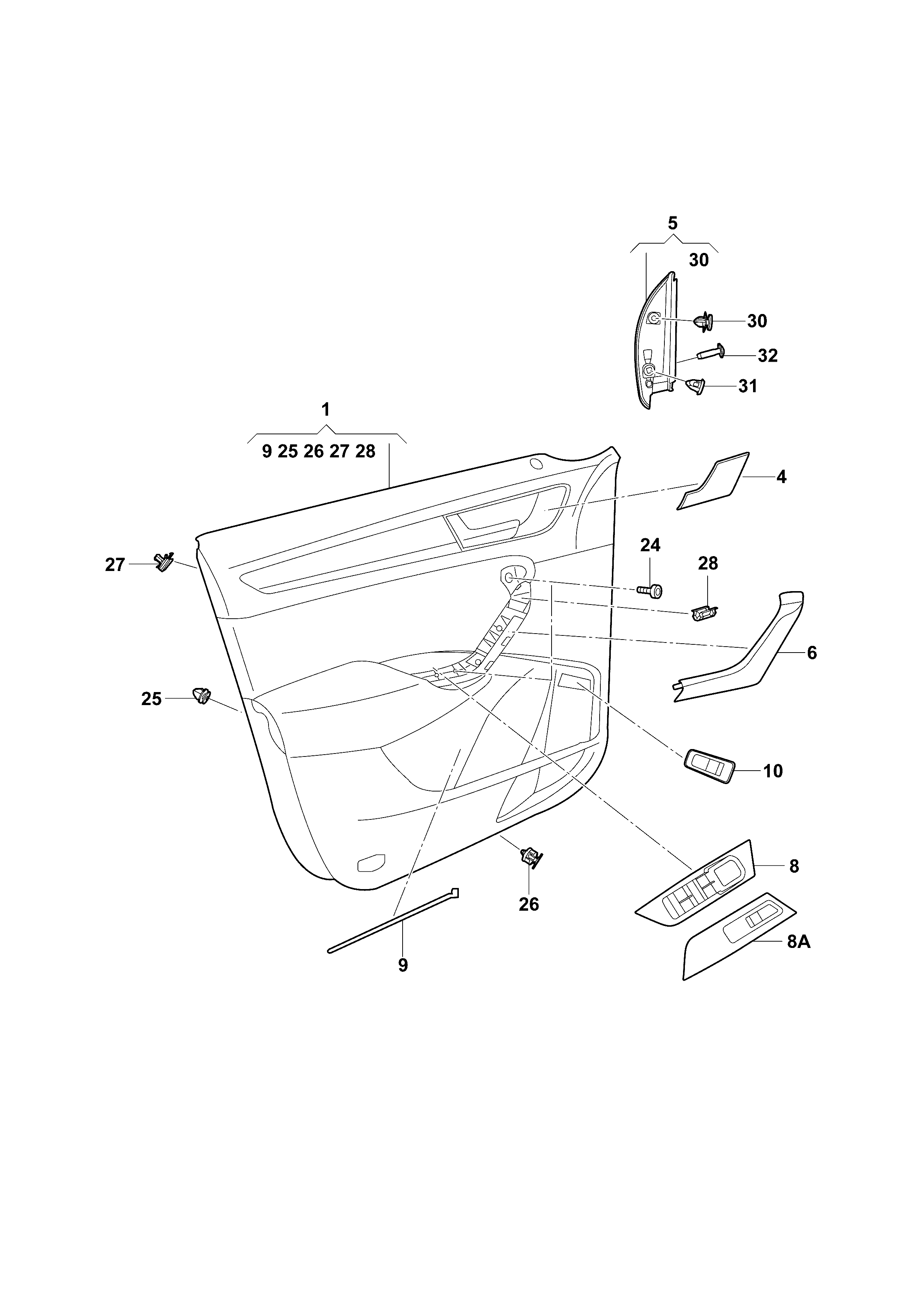 5
30
30
32
31
1
9 25 26 27 28
4
24
28
27
6
25
10
8
26
8A
9