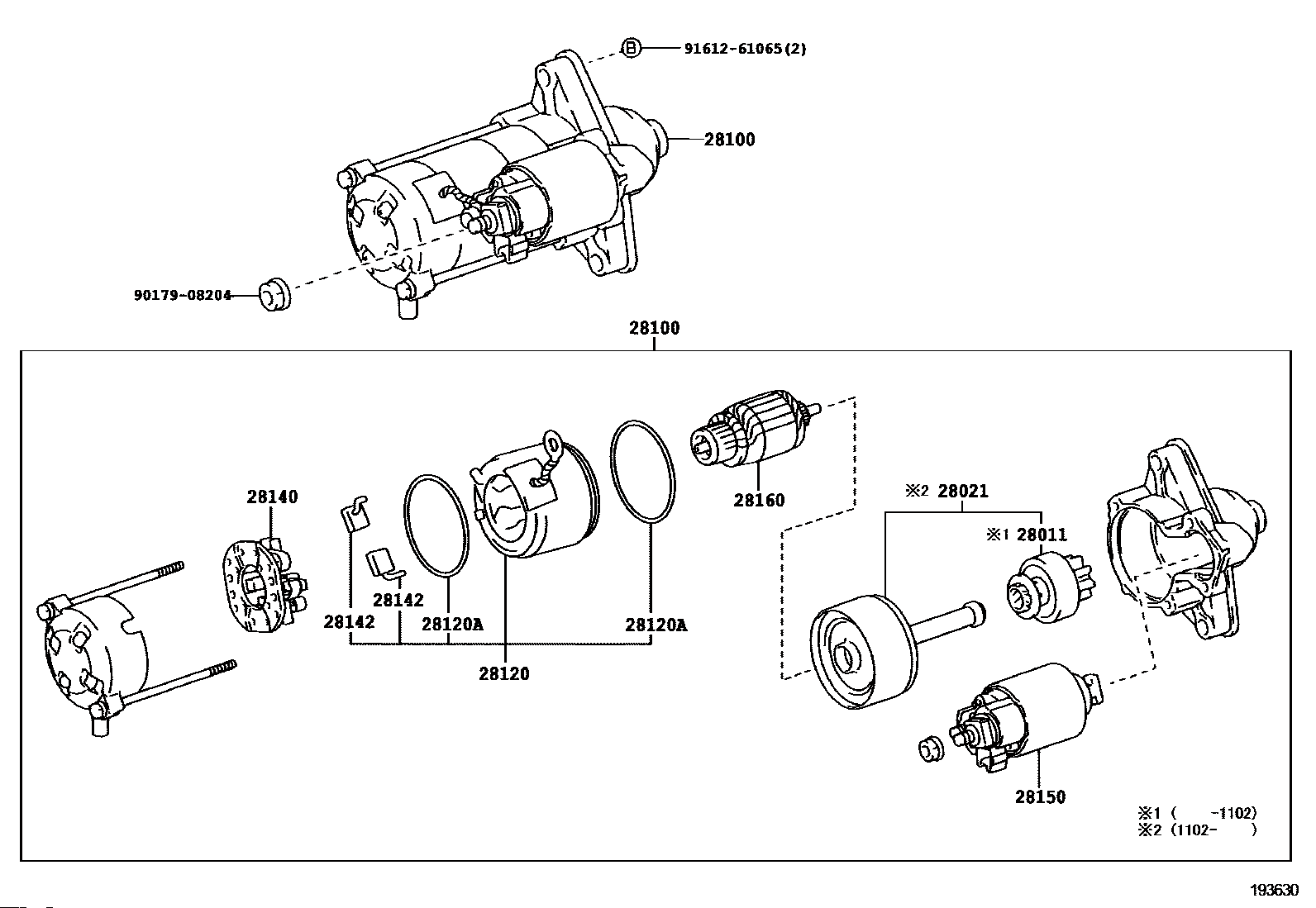 B 91612-61065(2)

28100

90179-08204

28100

28140

28142

28142

28120A

28120

28120A

28160

※2 28021

※1 28011

28150

※1 ( -1102)
※2 (1102- )

193630