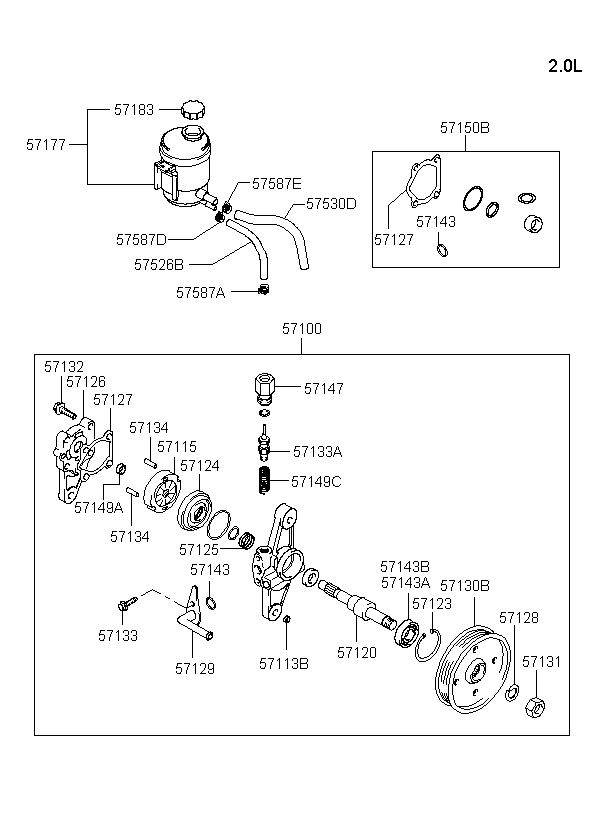 2.0L

57183
57177
57587E
57530D
57587D
57526B
57587A

57150B
57127
57143

57100

57132
57126
57127
57134
57115
57124
57149A
57134
57147
57133A
57149C
57125
57143
57133
57129
57113B
57120
57143B
57143A
57123
57130B
57128
57131