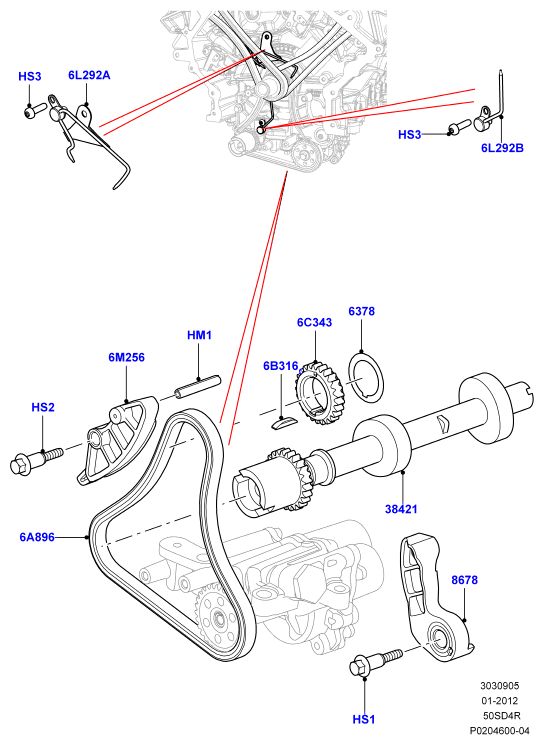 HS3
6L292A
HS3
6L292B
6C343
6378
HM1
6M256
6B316
HS2
38421
6A896
8678
HS1
3030905
01-2012
50SD4R
P0204600-04