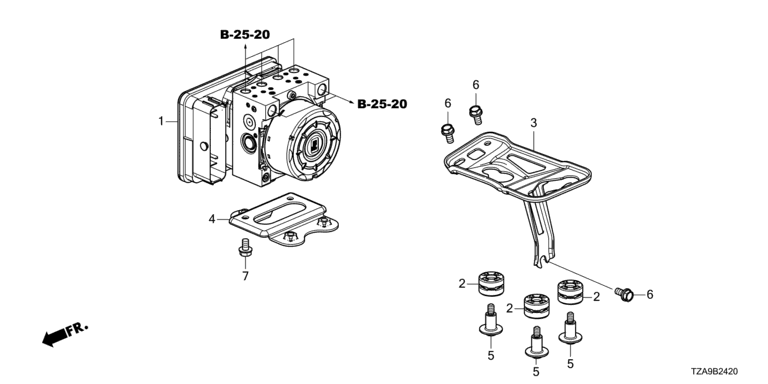 B-25-20

B-25-20

1

6

6

3

4

7

2

2

2

6

5

5

5

FR.

TZA9B2420