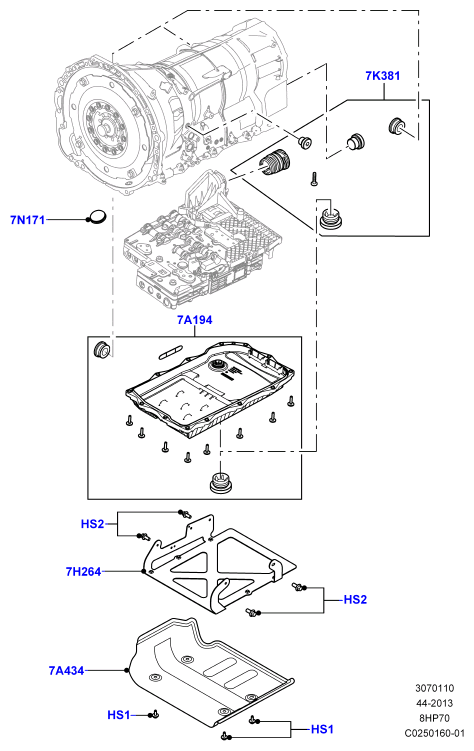 7K381

7N171

7A194

HS2

7H264

HS2

7A434

HS1

HS1

3070110
44-2013
8HP70
C0250160-01