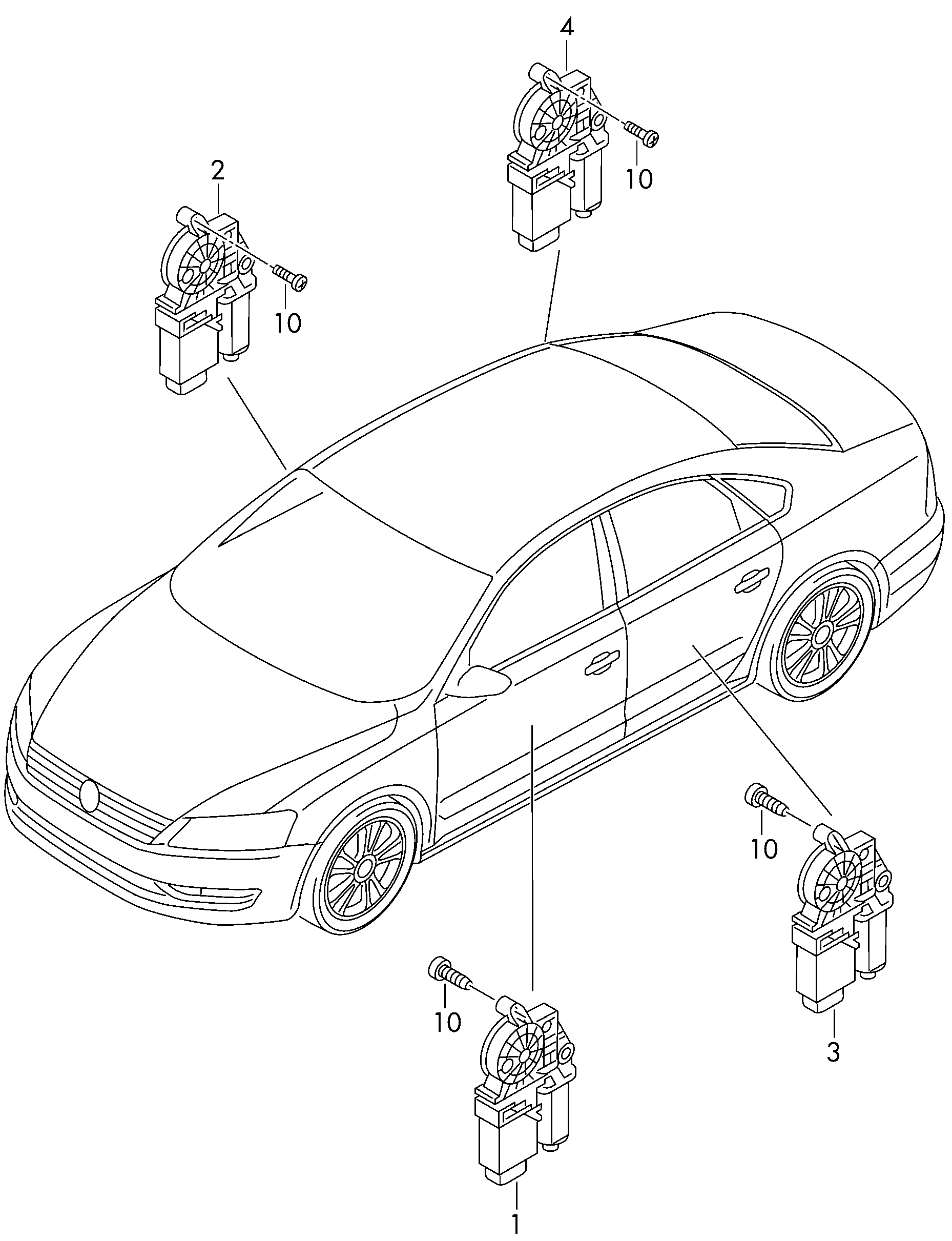 4
10
2
10
10
3
10
1