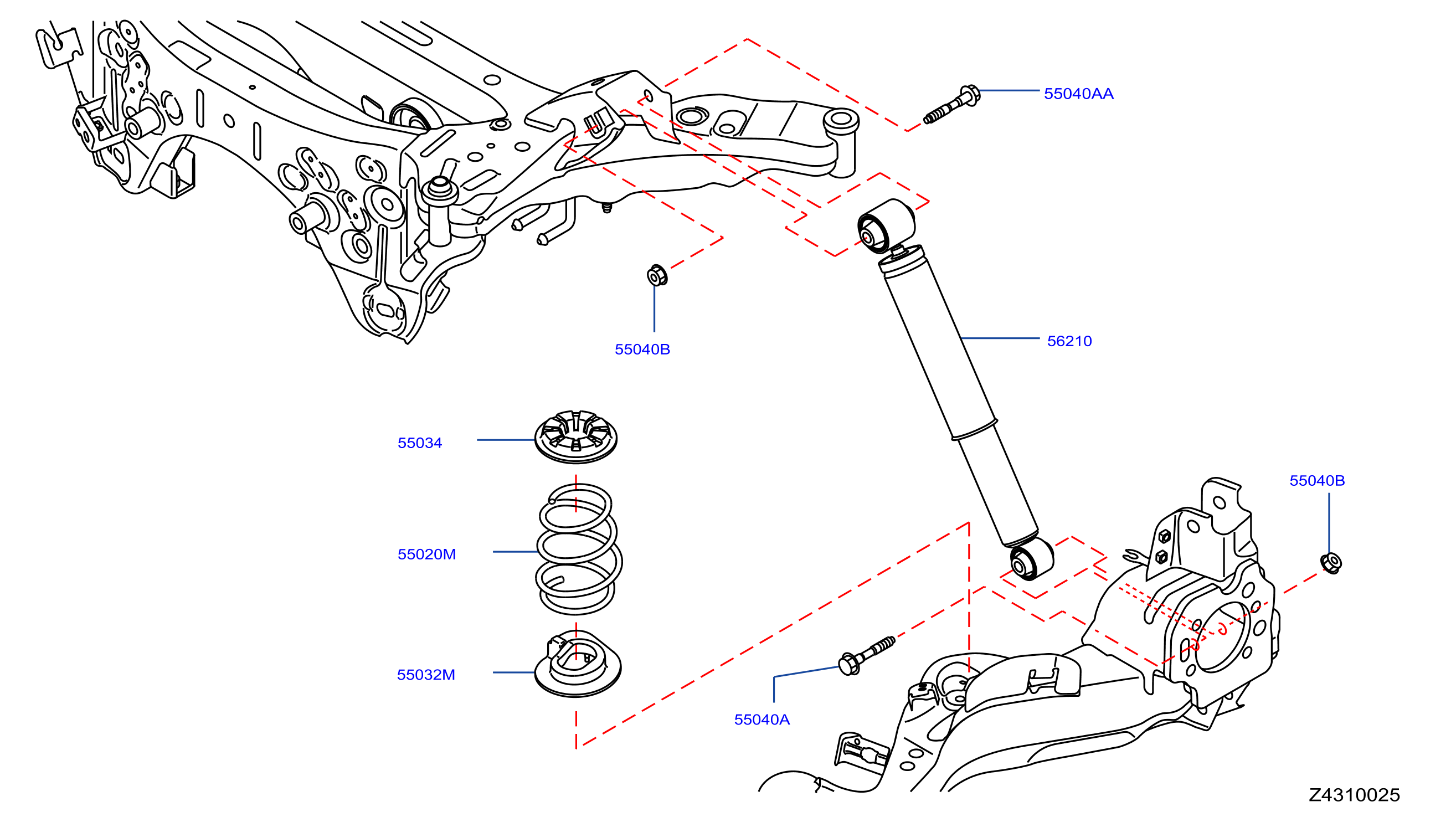 55040AA

55040B

56210

55034

55020M

55032M

55040B

55040A

Z4310025