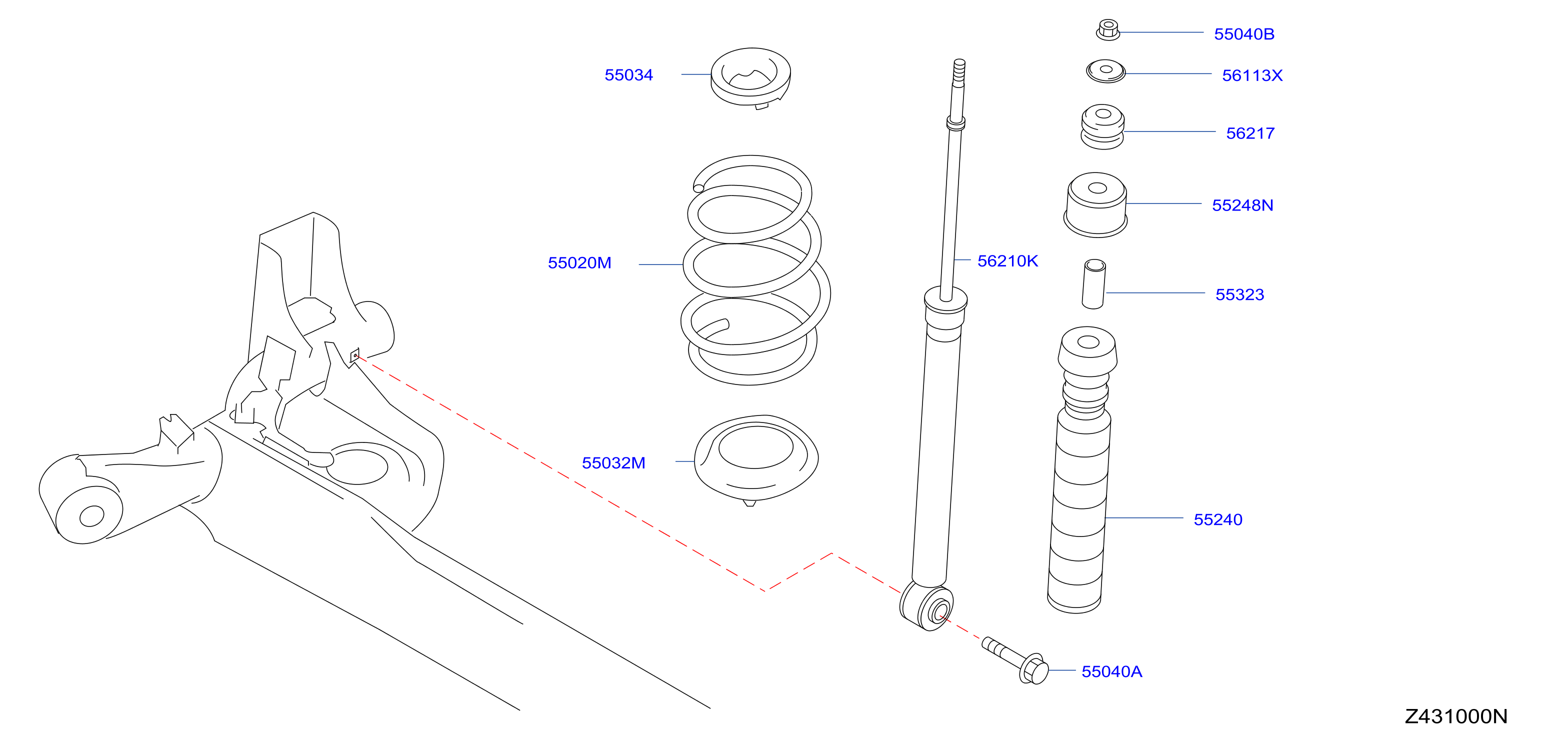 55040B
55034
56113X
56217
55248N
55020M
56210K
55323
55032M
55240
55040A
Z431000N