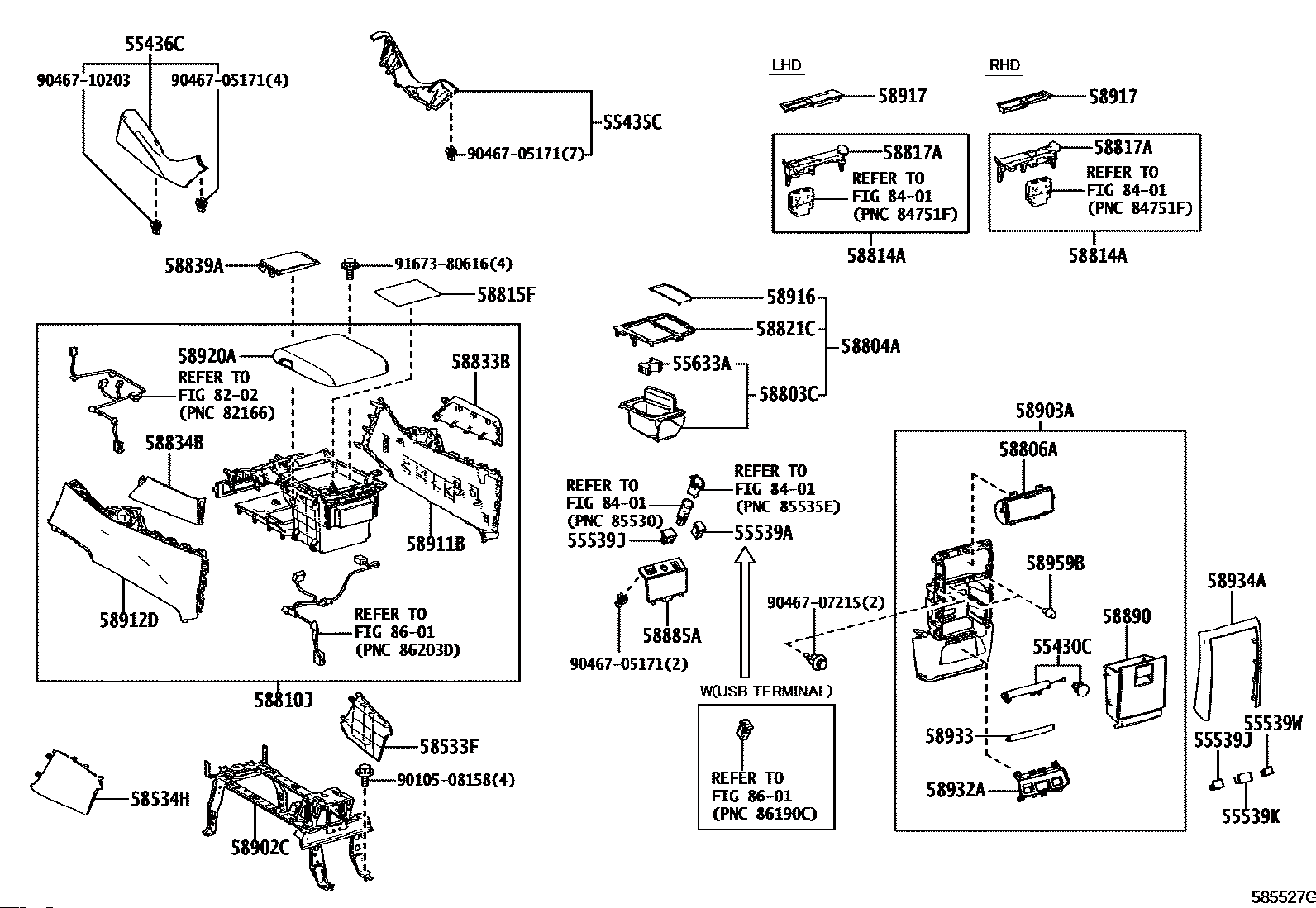 55436C
90467-10203
90467-05171(4)

55435C
90467-05171(7)

LHD
58917
58817A
REFER TO
FIG 84-01
(PNC 84751F)
58814A

RHD
58917
58817A
REFER TO
FIG 84-01
(PNC 84751F)
58814A

58839A
91673-80616(4)
58815F
58920A
REFER TO
FIG 82-02
(PNC 82166)
58833B
58834B
58911B
58912D
REFER TO
FIG 86-01
(PNC 86203D)
58810J

58916
58821C
58804A
55633A
58803C

REFER TO
FIG 84-01
(PNC 85530)
REFER TO
FIG 84-01
(PNC 85535E)
55539J
55539A
58885A
90467-05171(2)
90467-07215(2)
W(USB TERMINAL)
REFER TO
FIG 86-01
(PNC 86190C)

58903A
58806A
58959B
58890
55430C
58933
58932A
58934A
55539W
55539J
55539K

58533F
90105-08158(4)
58534H
58902C

585527G