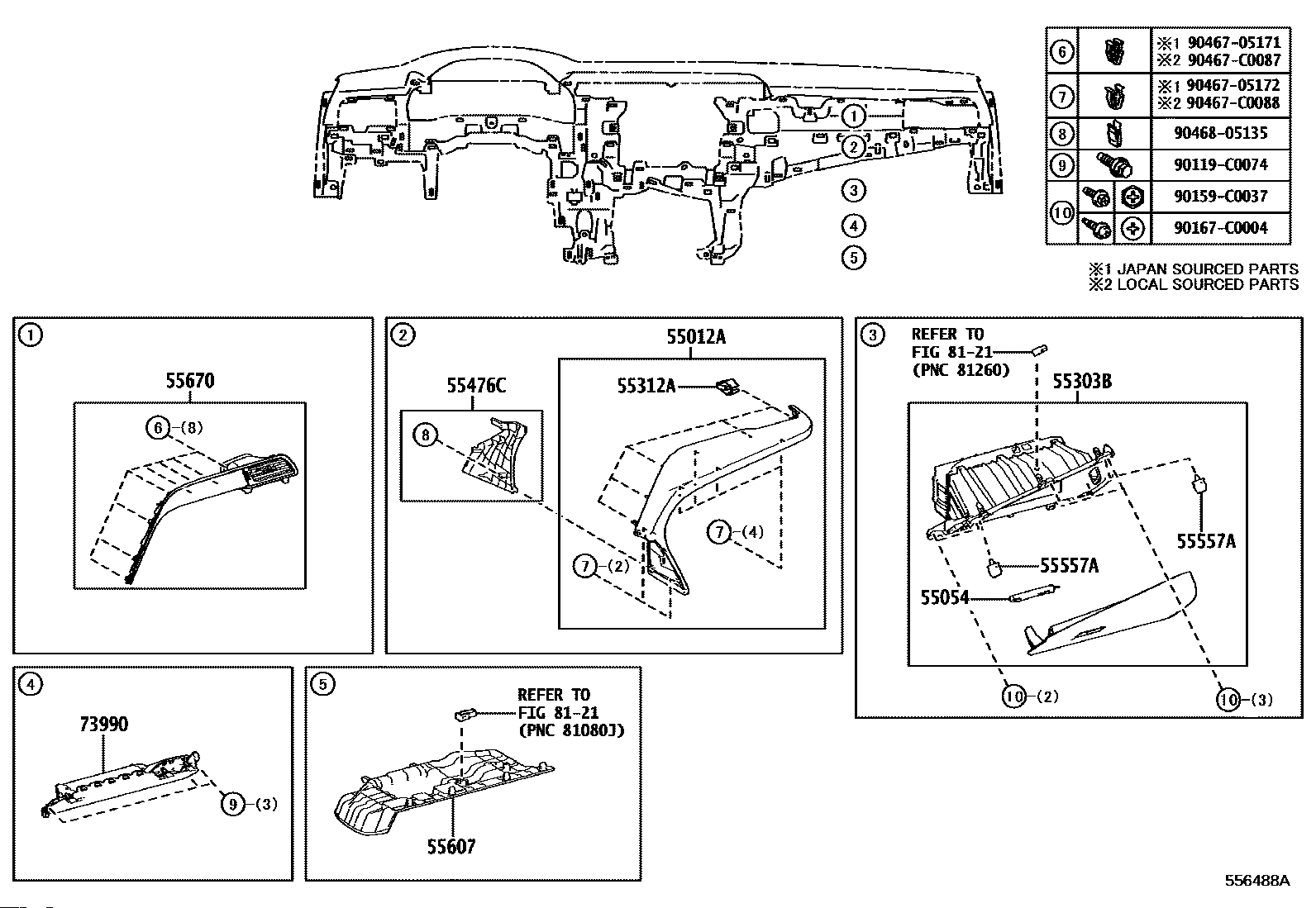 ①
②
③
④
⑤

| ⑥ | | ※1 90467-05171 ※2 90467-C0087 |
|---|---|---|
| ⑦ | | ※1 90467-05172 ※2 90467-C0088 |
| ⑧ | | 90468-05135 |
| ⑨ | | 90119-C0074 |
| ⑩ | | 90159-C0037 |
| | | 90167-C0004 |

※1 JAPAN SOURCED PARTS
※2 LOCAL SOURCED PARTS

①
55670
⑥-(8)

②
55012A
55476C
55312A
⑧
⑦-(4)
⑦-(2)

③
REFER TO FIG 81-21 (PNC 81260)
55303B
55557A
55557A
55054
⑩-(2)
⑩-(3)

④
73990
⑨-(3)

⑤
REFER TO FIG 81-21 (PNC 81080J)
55607

556488A