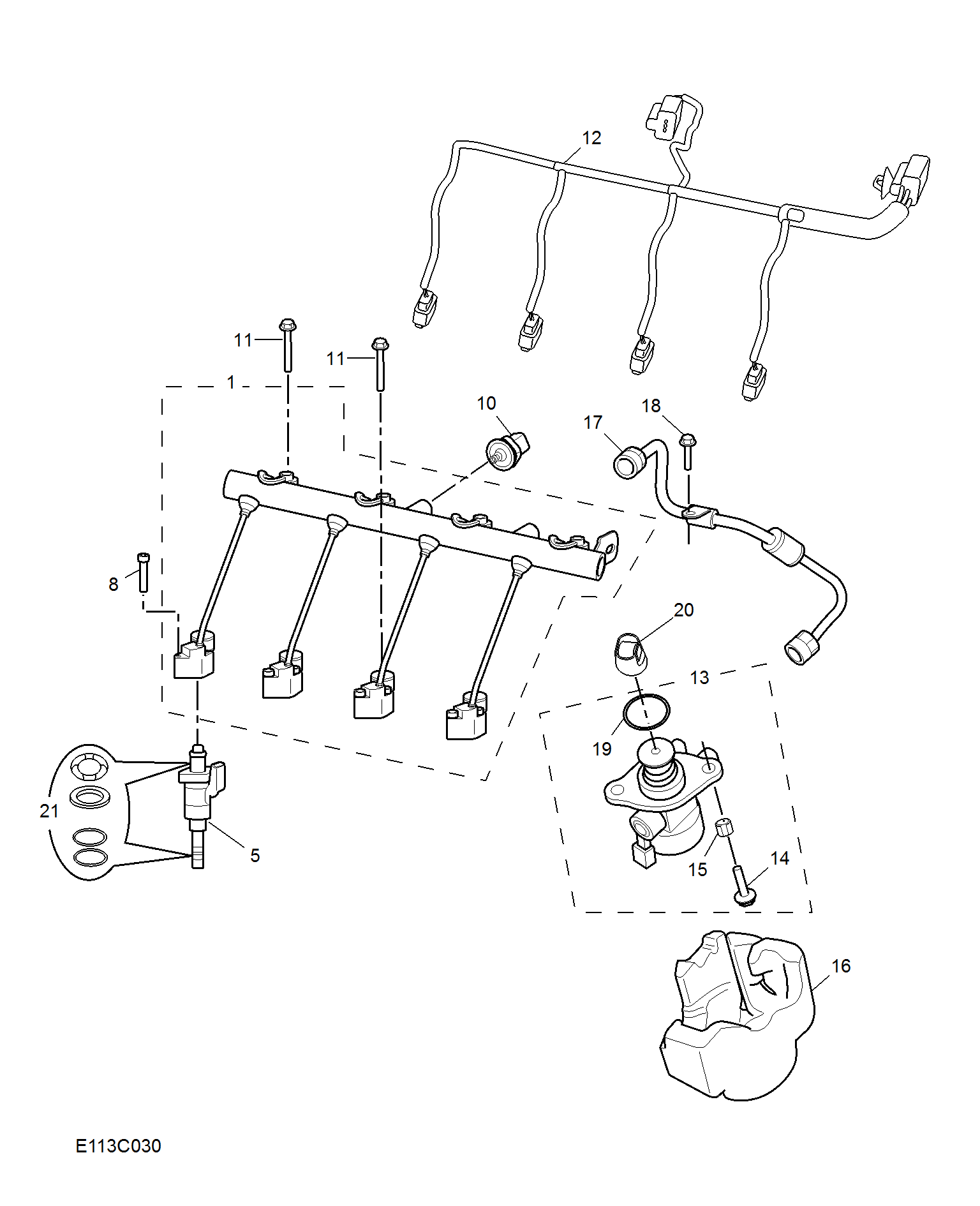 12
11
11
1
10
18
17
8
20
13
19
21
5
15
14
16
E113C030