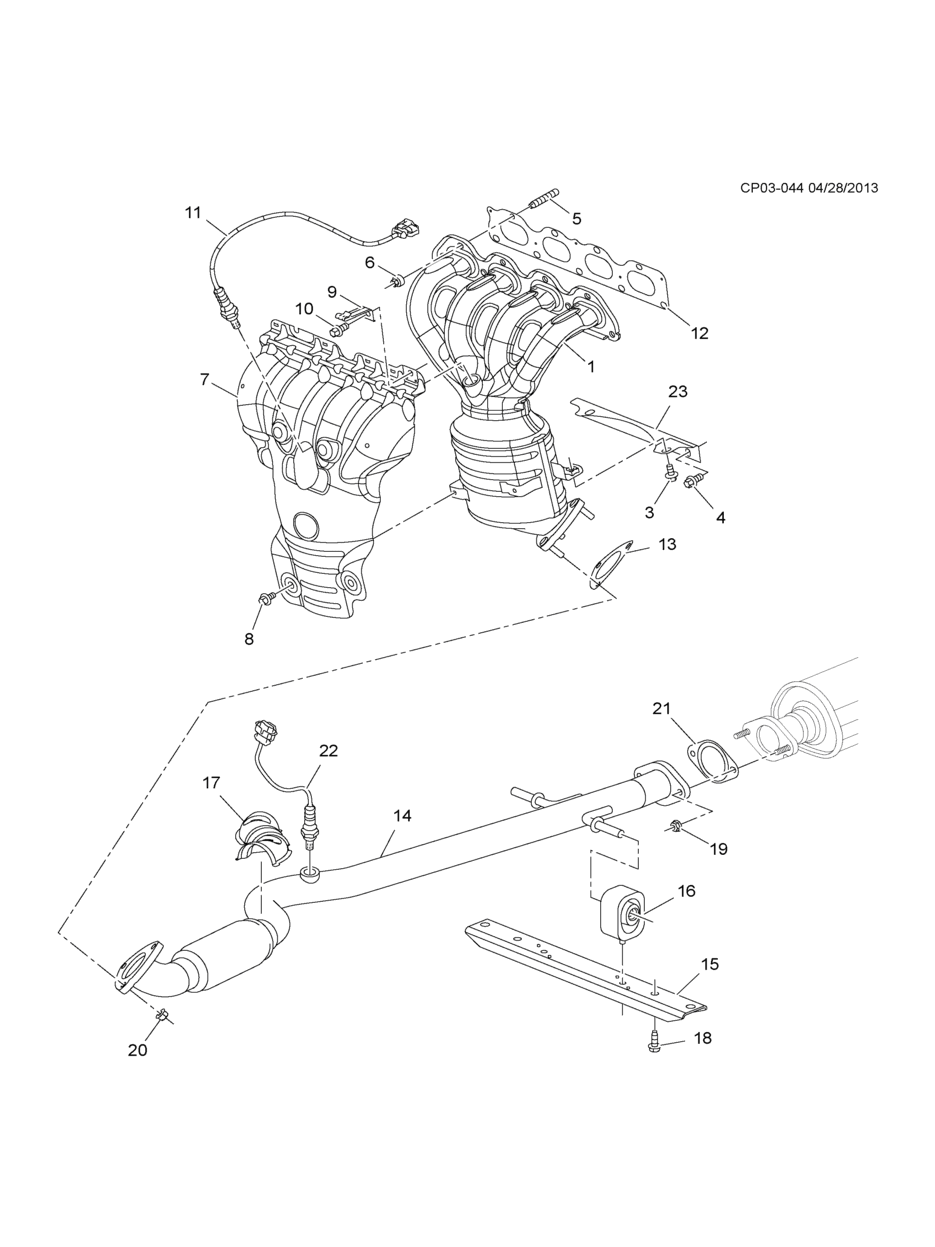 CP03-044 04/28/2013

11
5
6
9
10
12
1
7
23
3
4
13
8
21
22
17
14
19
16
15
20
18