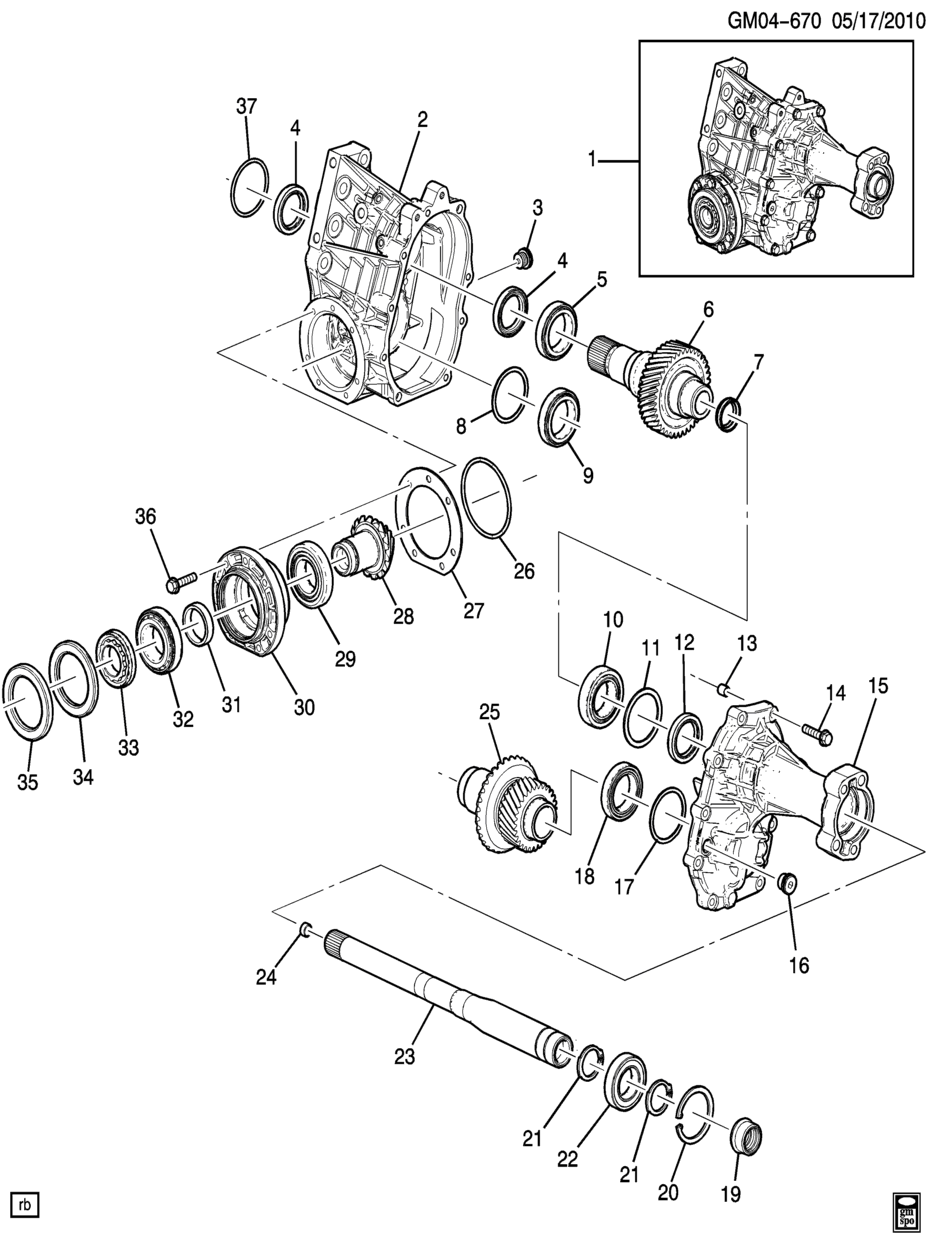 GM04-670 05/17/2010

1

37
4
2
3
4
5
6
7
8
9

36
26
27
28
29
30
31
32
33
34
35

10
11
12
13
14
15

25
18
17
16

24
23
21
22
21
20
19

rb

gm spo