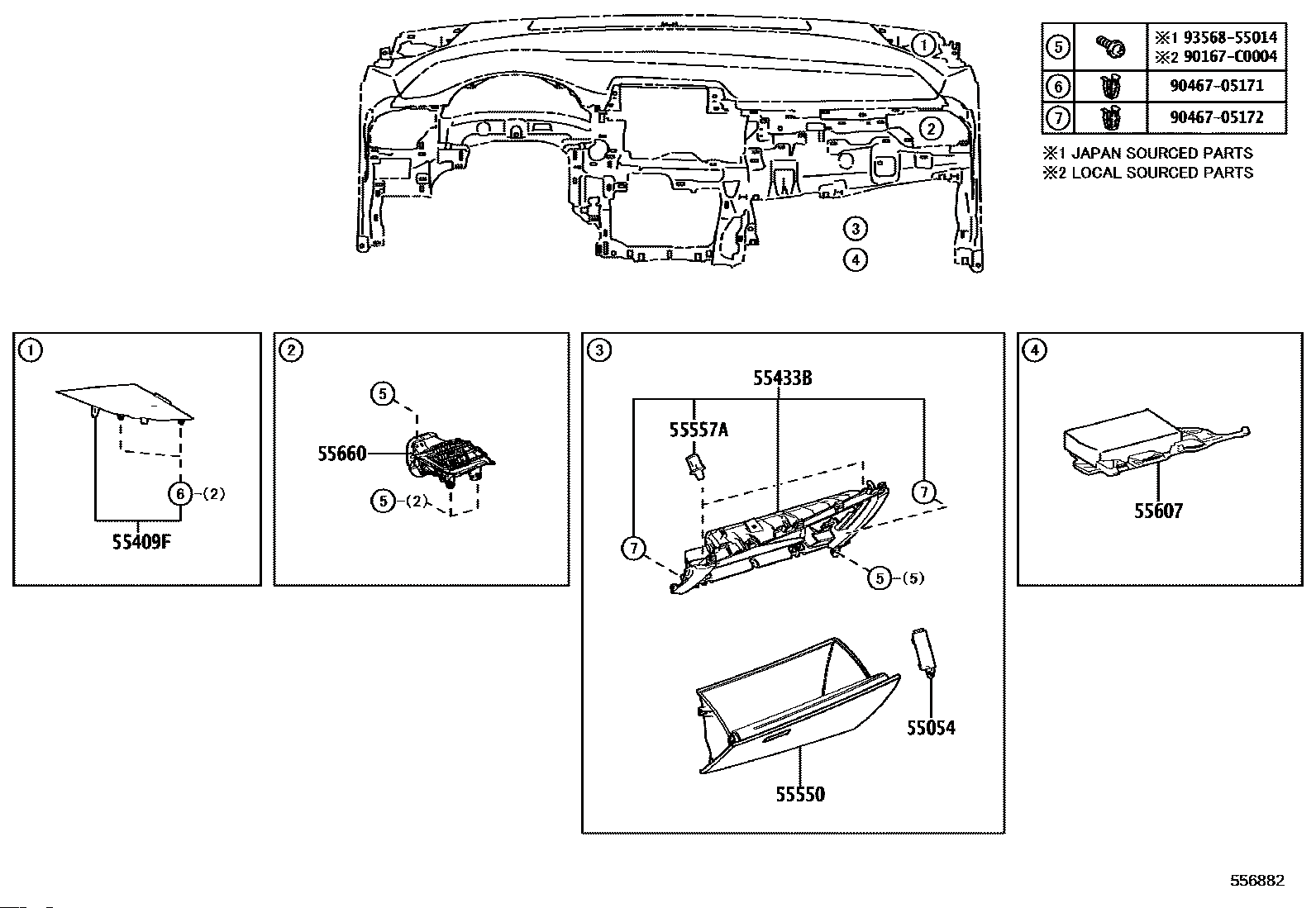 ①
②
③
④

| ⑤ | | ※1 93568-55014 ※2 90167-C0004 |
|---|---|---|
| ⑥ | | 90467-05171 |
| ⑦ | | 90467-05172 |

※1 JAPAN SOURCED PARTS
※2 LOCAL SOURCED PARTS

①
⑥-(2)
55409F

②
⑤
55660
⑤-(2)

③
55433B
55557A
⑦
⑦
⑤-(5)
55054
55550

④
55607

556882