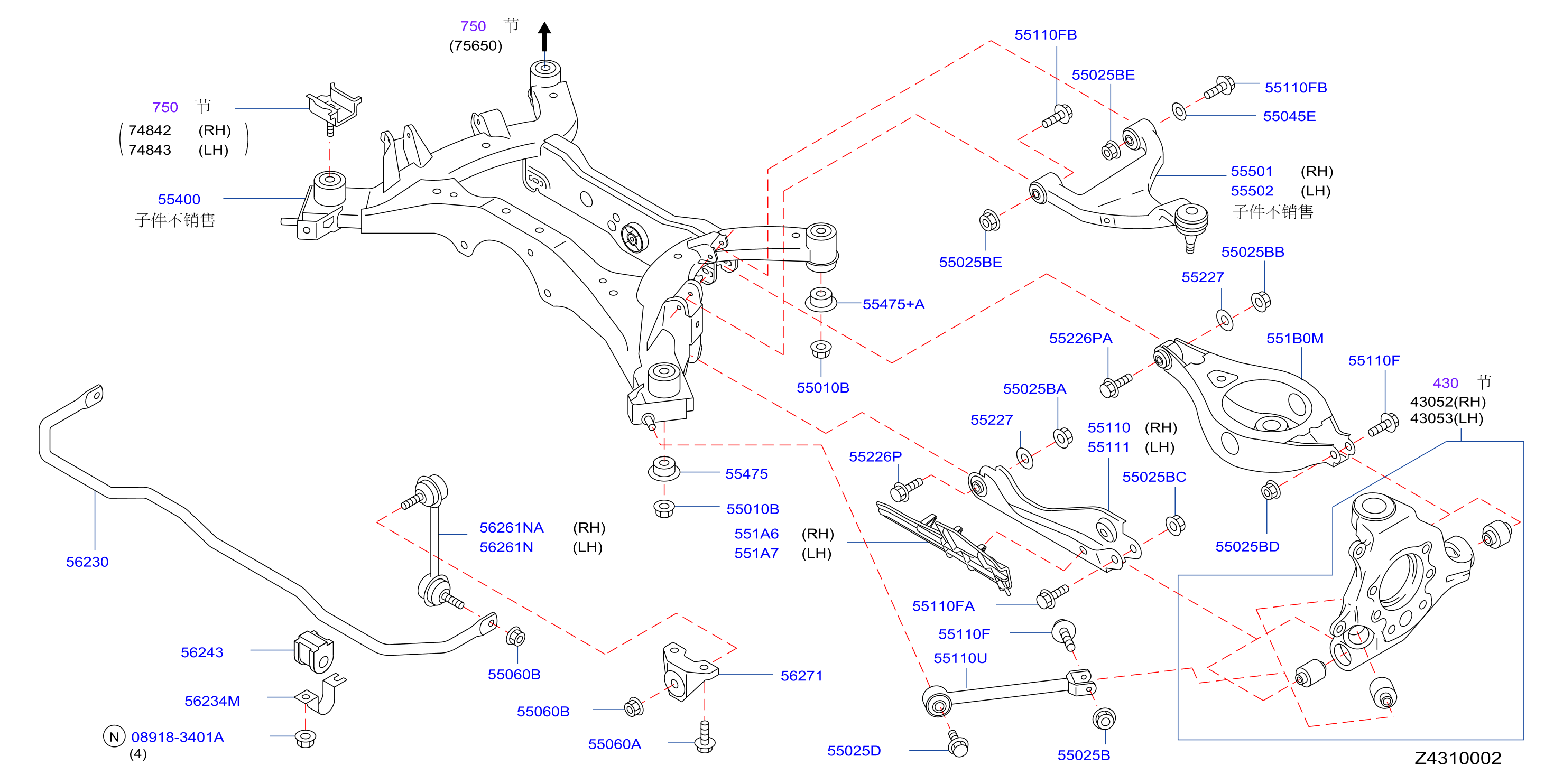 750 节
(75650)

750 节
74842 (RH)
74843 (LH)

55400
子件不销售

55110FB
55025BE
55110FB
55045E
55501 (RH)
55502 (LH)
子件不销售
55025BE
55025BB
55227
55475+A
55010B
55226PA
551B0M
55110F
430 节
43052(RH)
43053(LH)
55025BA
55227
55110 (RH)
55111 (LH)
55226P
55025BC
55475
55010B
551A6 (RH)
551A7 (LH)
55025BD
56261NA (RH)
56261N (LH)
56230
55110FA
55110F
55110U
56243
55060B
56271
56234M
55060B
N 08918-3401A
(4)
55060A
55025D
55025B
Z4310002